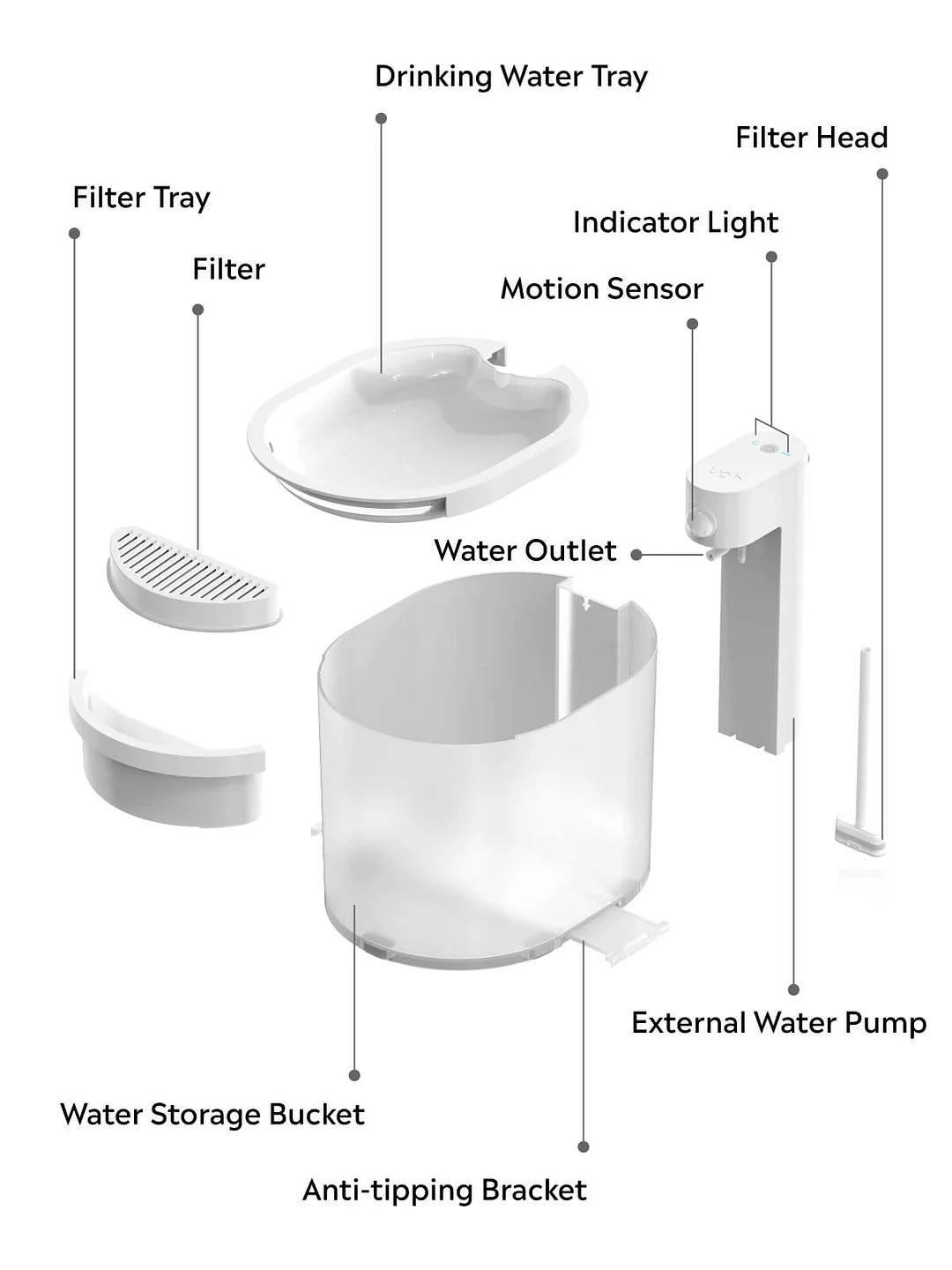 Drinking Water Tray

Filter Head

Filter Tray

Indicator Light

Filter

Motion Sensor

Water Outlet

External Water Pump

Water Storage Bucket

Anti-tipping Bracket