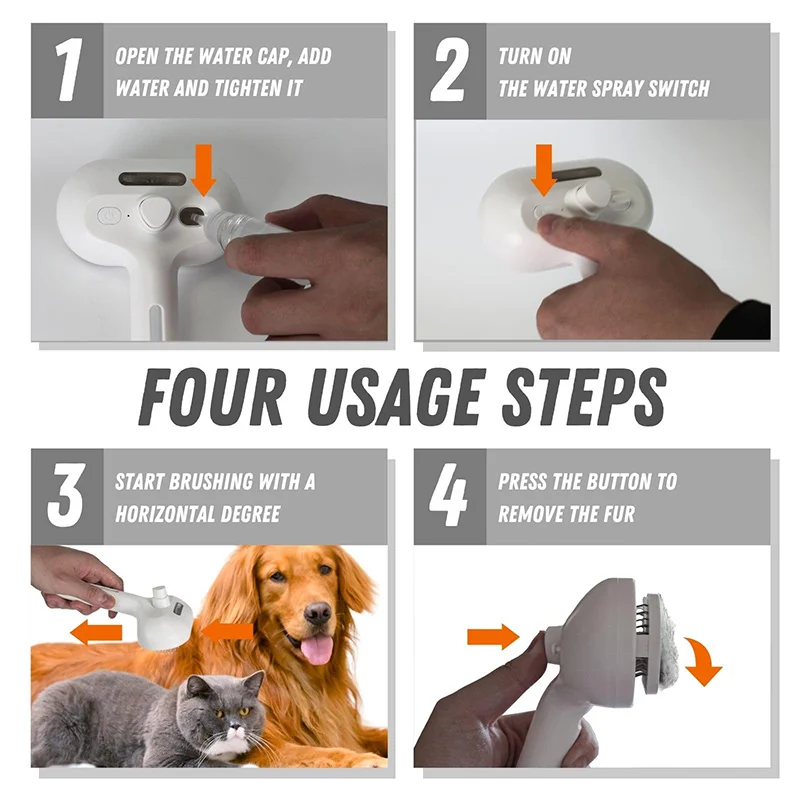 1 OPEN THE WATER CAP, ADD WATER AND TIGHTEN IT

2 TURN ON THE WATER SPRAY SWITCH

FOUR USAGE STEPS

3 START BRUSHING WITH A HORIZONTAL DEGREE

4 PRESS THE BUTTON TO REMOVE THE FUR