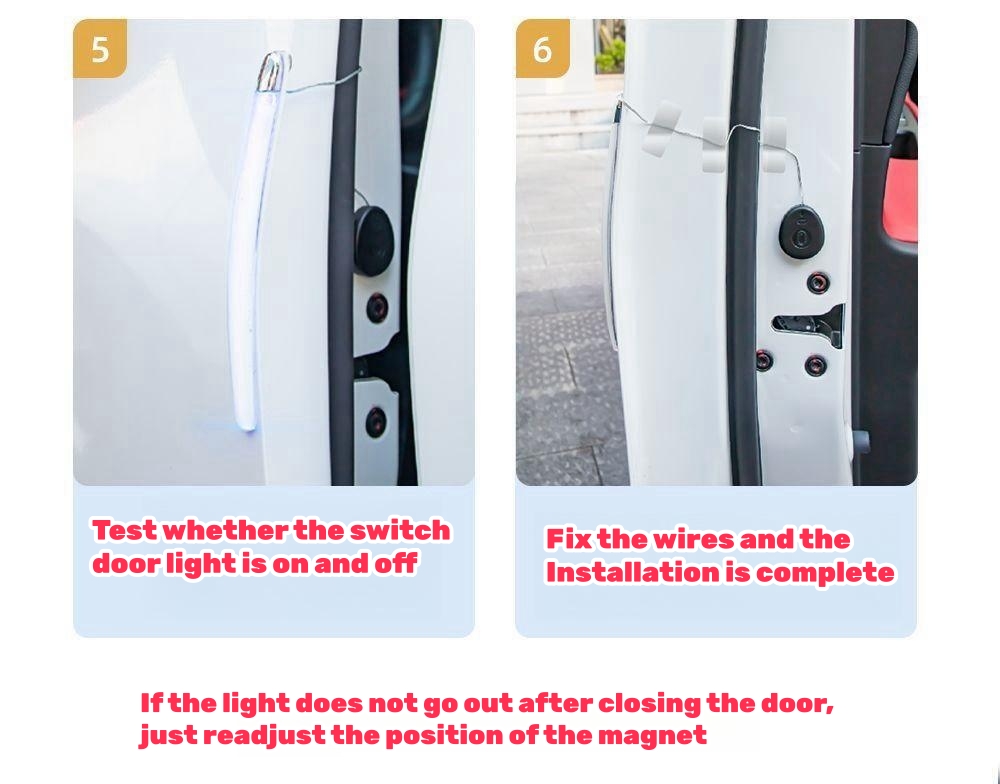 5

Test whether the switch door light is on and off

6

Fix the wires and the Installation is complete

If the light does not go out after closing the door, just readjust the position of the magnet