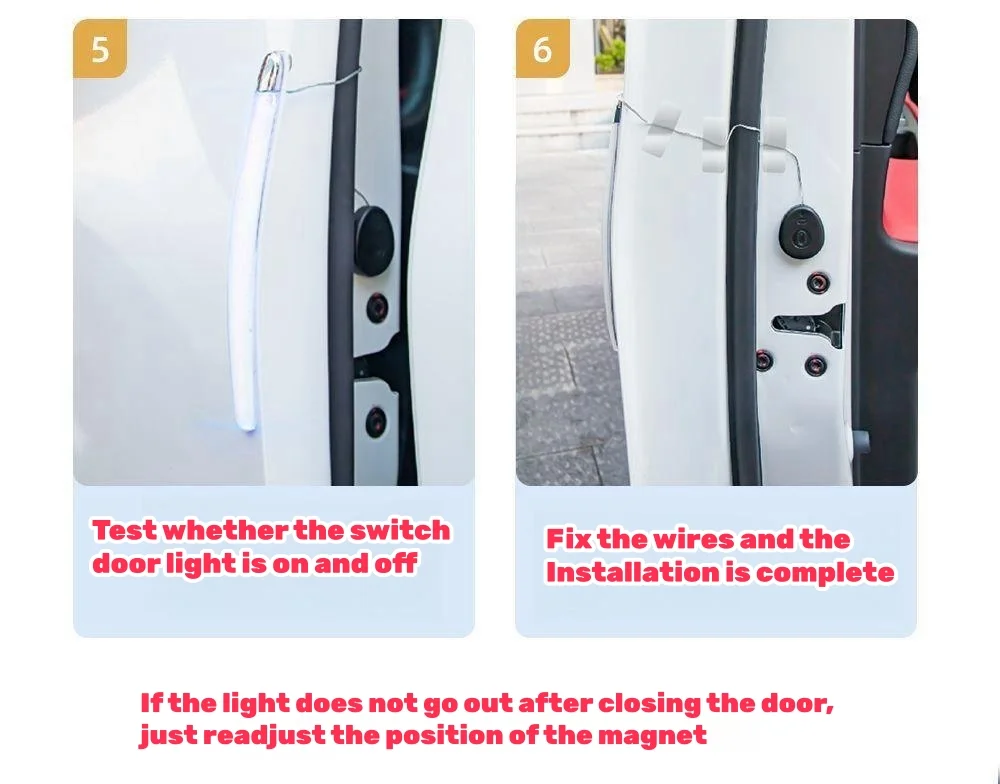 5

Test whether the switch door light is on and off

6

Fix the wires and the Installation is complete

If the light does not go out after closing the door, just readjust the position of the magnet