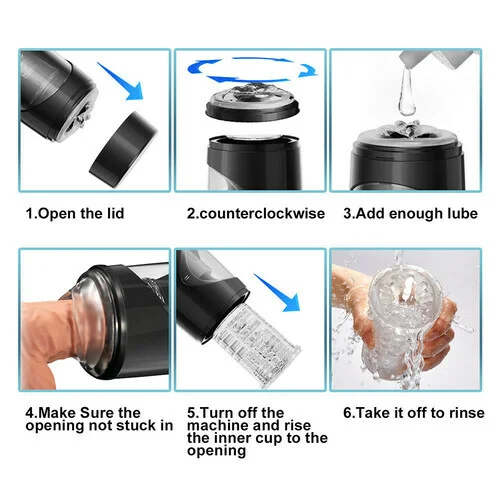 1.Open the lid

2.counterclockwise

3.Add enough lube

4.Make Sure the opening not stuck in

5.Turn off the machine and rise the inner cup to the opening

6.Take it off to rinse