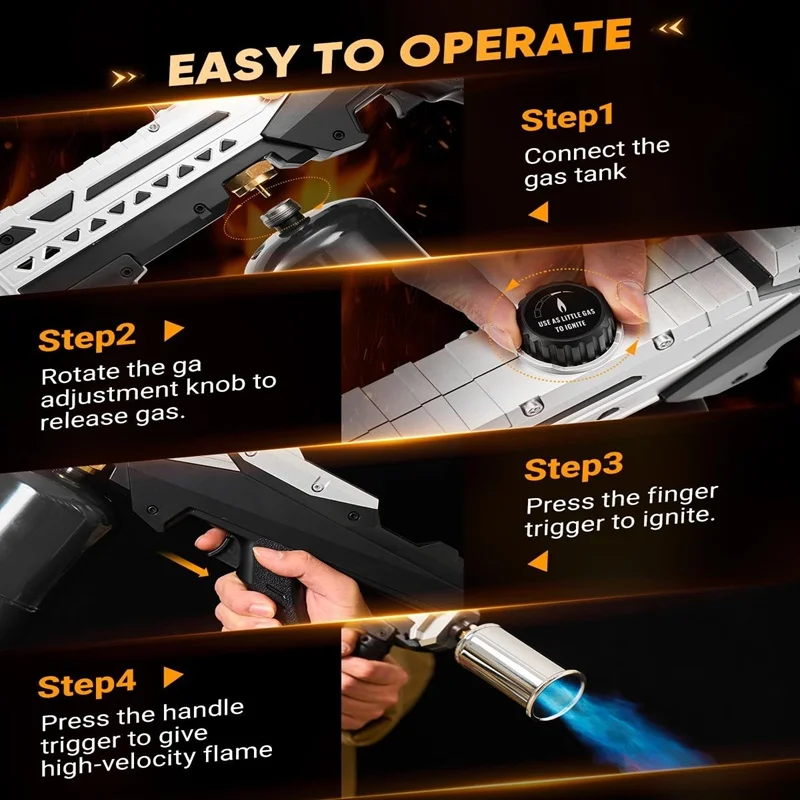 EASY TO OPERATE

Step1
Connect the gas tank

USE AS LITTLE GAS TO IGNITE

Step2
Rotate the ga adjustment knob to release gas.

Step3
Press the finger trigger to ignite.

Step4
Press the handle trigger to give high-velocity flame