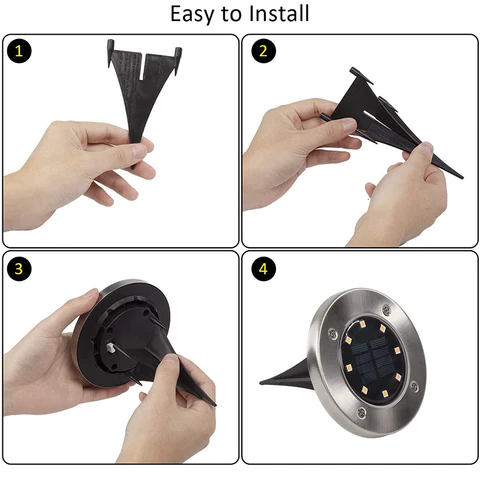 Easy to Install

1

2

3

4