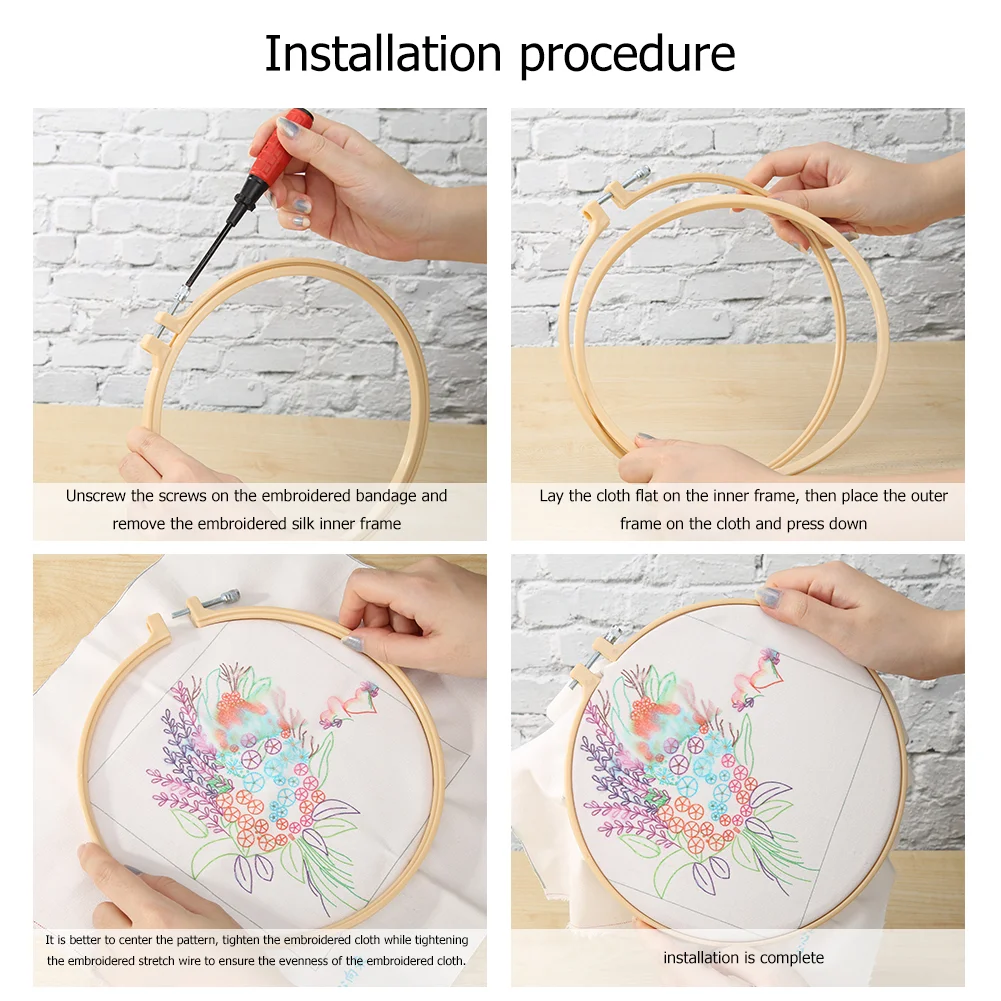 Installation procedure

Unscrew the screws on the embroidered bandage and remove the embroidered silk inner frame

Lay the cloth flat on the inner frame, then place the outer frame on the cloth and press down

It is better to center the pattern, tighten the embroidered cloth while tightening the embroidered stretch wire to ensure the evenness of the embroidered cloth.

installation is complete