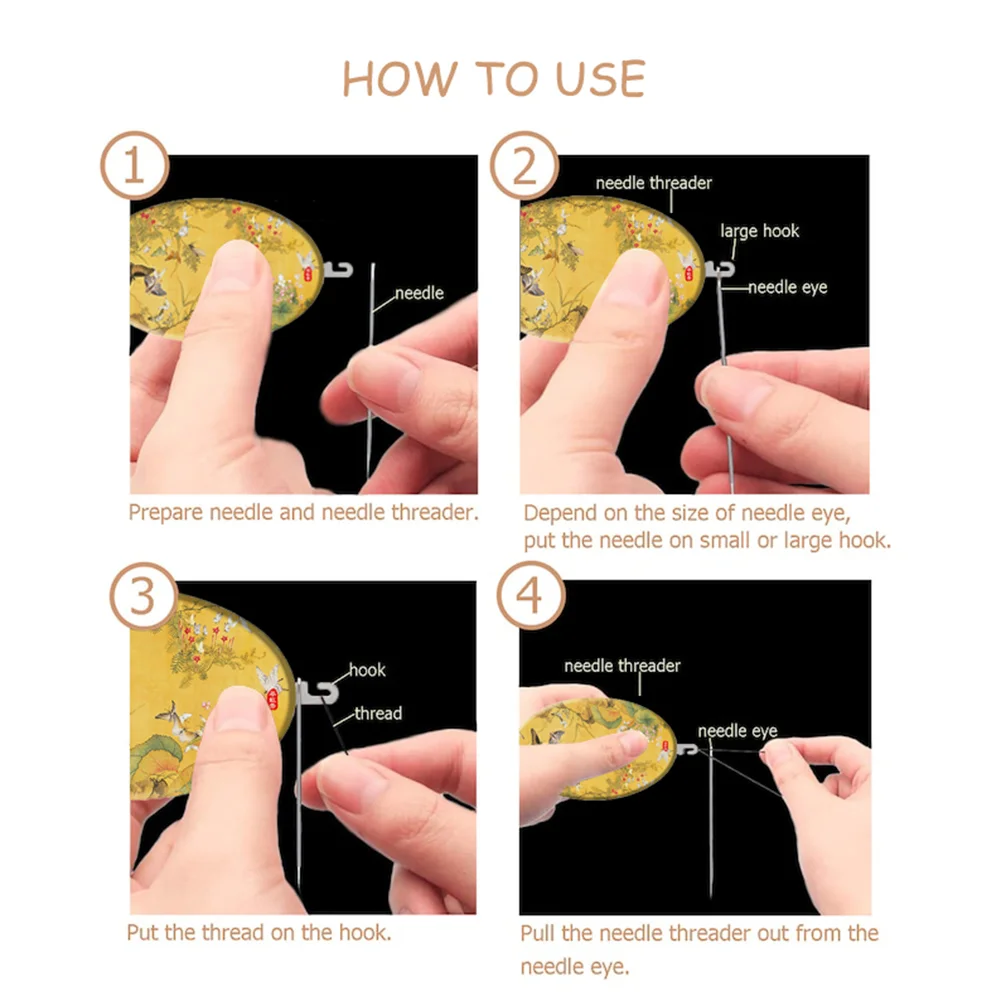 HOW TO USE

1

needle

Prepare needle and needle threader.

2

needle threader

large hook

needle eye

Depend on the size of needle eye, put the needle on small or large hook.

3

hook

thread

Put the thread on the hook.

4

needle threader

needle eye

Pull the needle threader out from the needle eye.