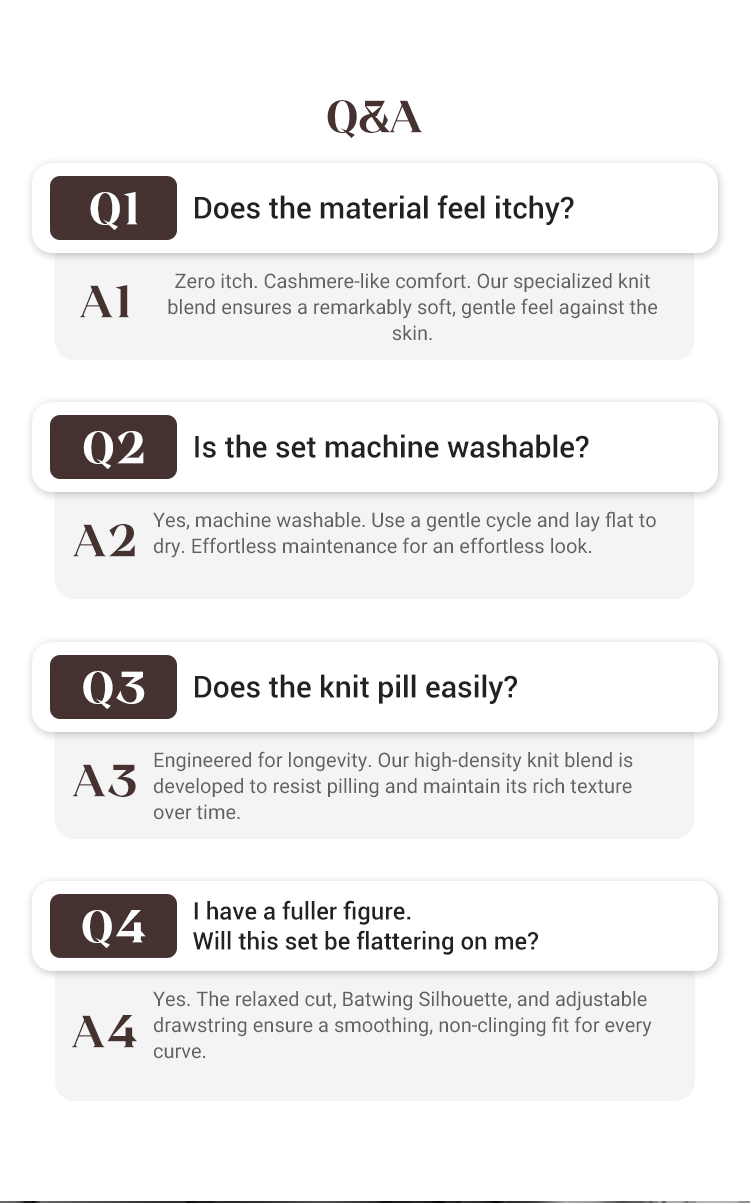 Q&A

Q1 Does the material feel itchy?

A1 Zero itch. Cashmere-like comfort. Our specialized knit blend ensures a remarkably soft, gentle feel against the skin.

Q2 Is the set machine washable?

A2 Yes, machine washable. Use a gentle cycle and lay flat to dry. Effortless maintenance for an effortless look.

Q3 Does the knit pill easily?

A3 Engineered for longevity. Our high-density knit blend is developed to resist pilling and maintain its rich texture over time.

Q4 I have a fuller figure.
Will this set be flattering on me?

A4 Yes. The relaxed cut, Batwing Silhouette, and adjustable drawstring ensure a smoothing, non-clinging fit for every curve.