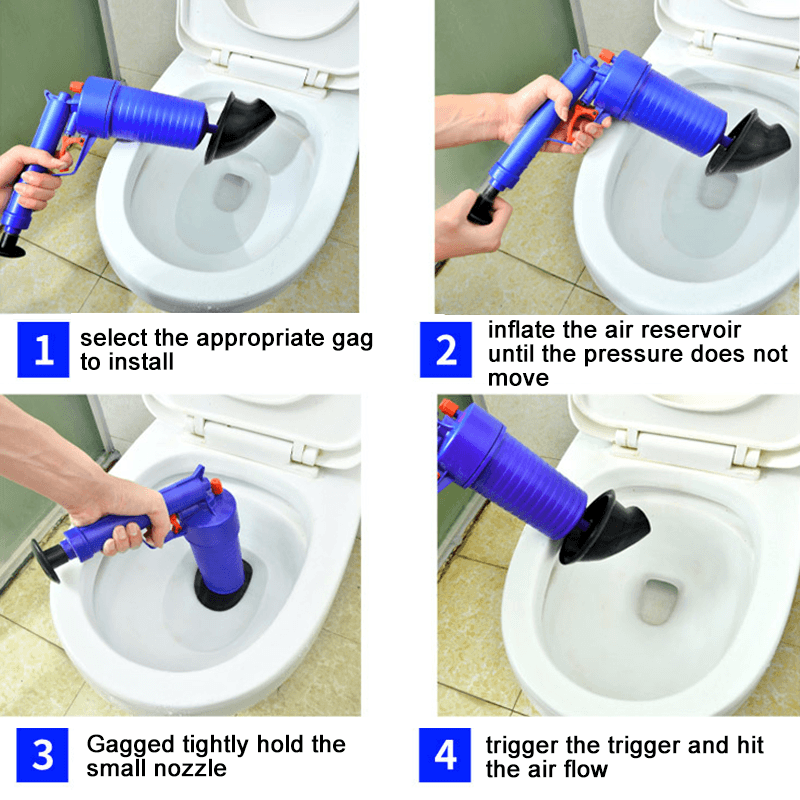 1 select the appropriate gag to install

2 inflate the air reservoir until the pressure does not move

3 Gagged tightly hold the small nozzle

4 trigger the trigger and hit the air flow