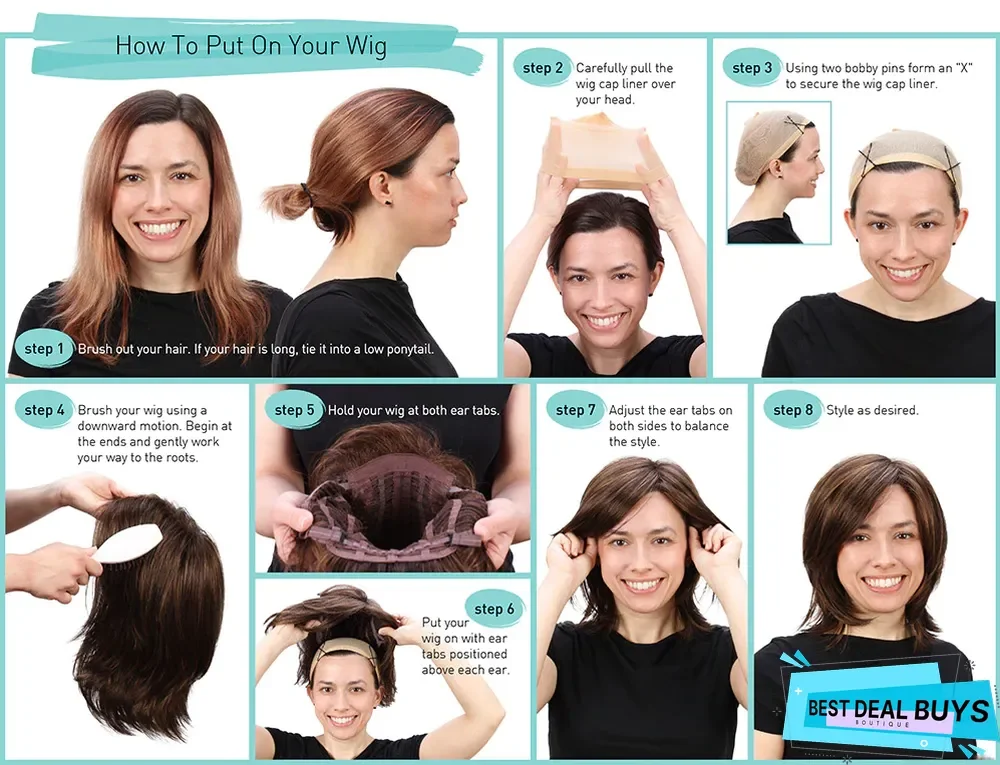 How To Put On Your Wig

step 1 Brush out your hair. If your hair is long, tie it into a low ponytail.

step 2 Carefully pull the wig cap liner over your head.

step 3 Using two bobby pins form an "X" to secure the wig cap liner.

step 4 Brush your wig using a downward motion. Begin at the ends and gently work your way to the roots.

step 5 Hold your wig at both ear tabs.

step 6 Put your wig on with ear tabs positioned above each ear.

step 7 Adjust the ear tabs on both sides to balance the style.

step 8 Style as desired.

BEST DEAL BUYS
BOUTIQUE