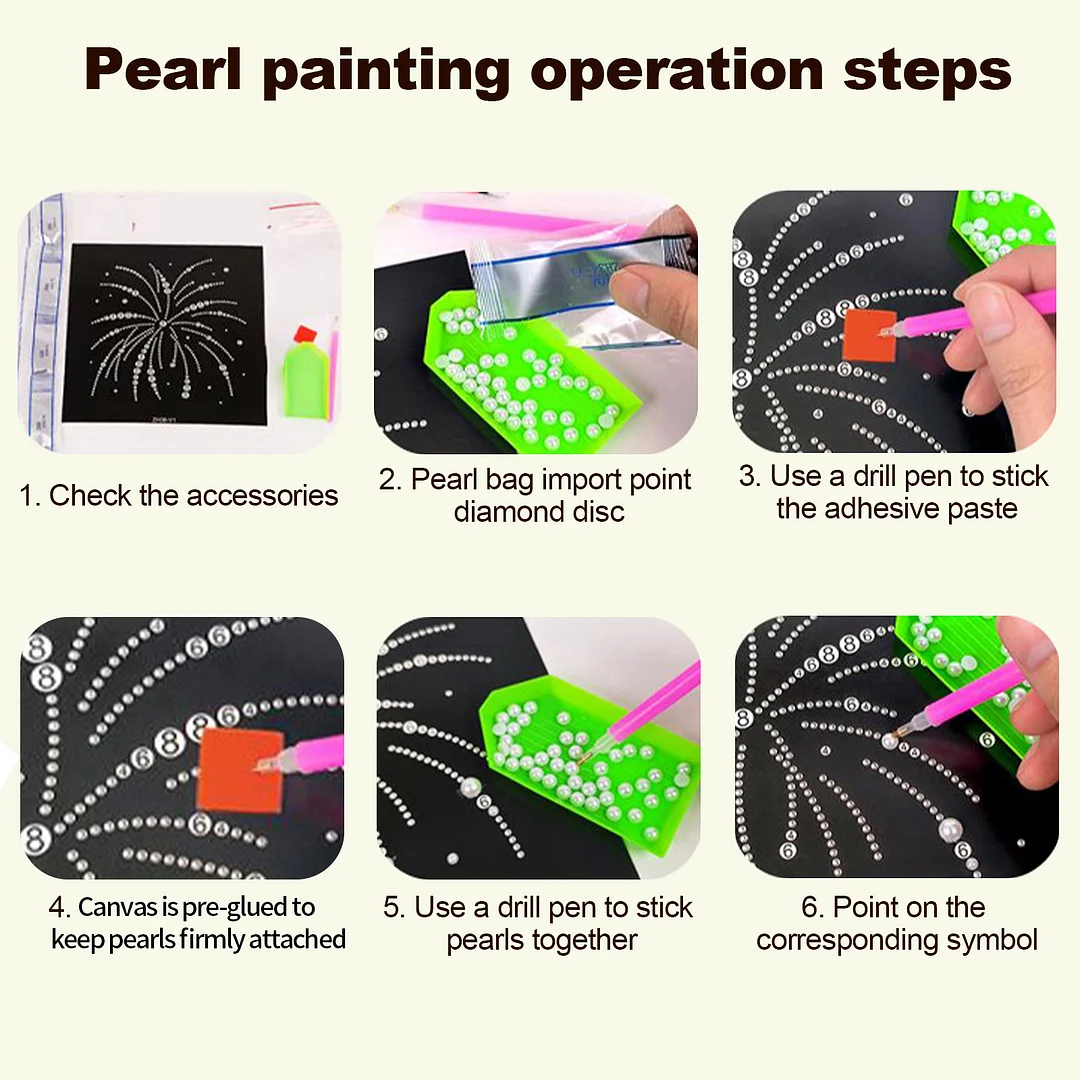 Pearl painting operation steps

1. Check the accessories

2. Pearl bag import point diamond disc

3. Use a drill pen to stick the adhesive paste

4. Canvas is pre-glued to keep pearls firmly attached

5. Use a drill pen to stick pearls together

6. Point on the corresponding symbol