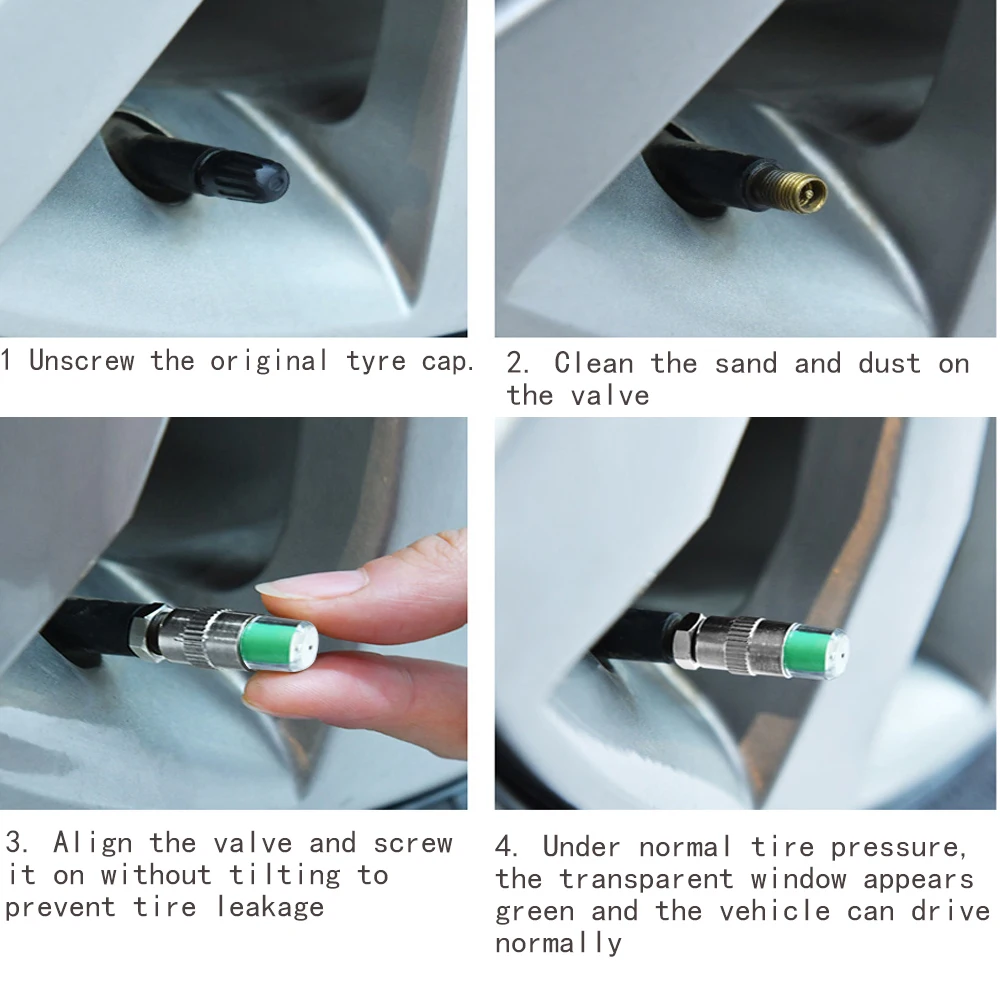 1 Unscrew the original tyre cap.

2. Clean the sand and dust on the valve

3. Align the valve and screw it on without tilting to prevent tire leakage

4. Under normal tire pressure, the transparent window appears green and the vehicle can drive normally