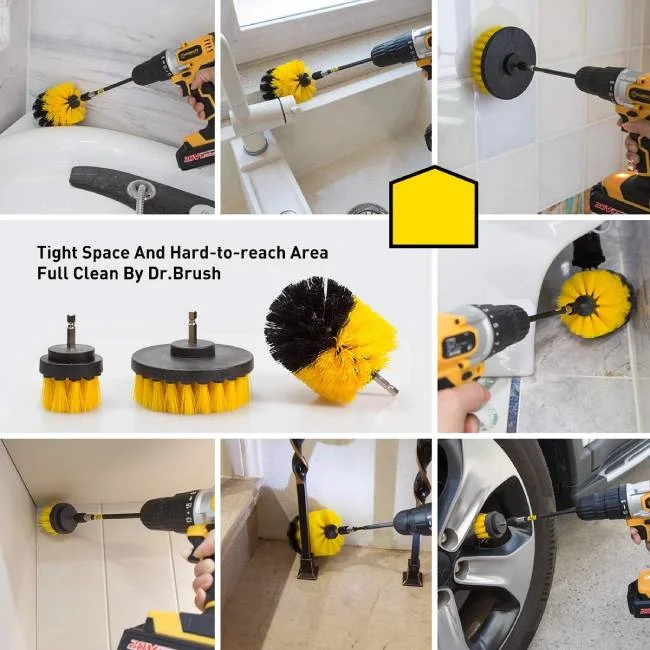 Tight Space And Hard-to-reach Area
Full Clean By Dr.Brush