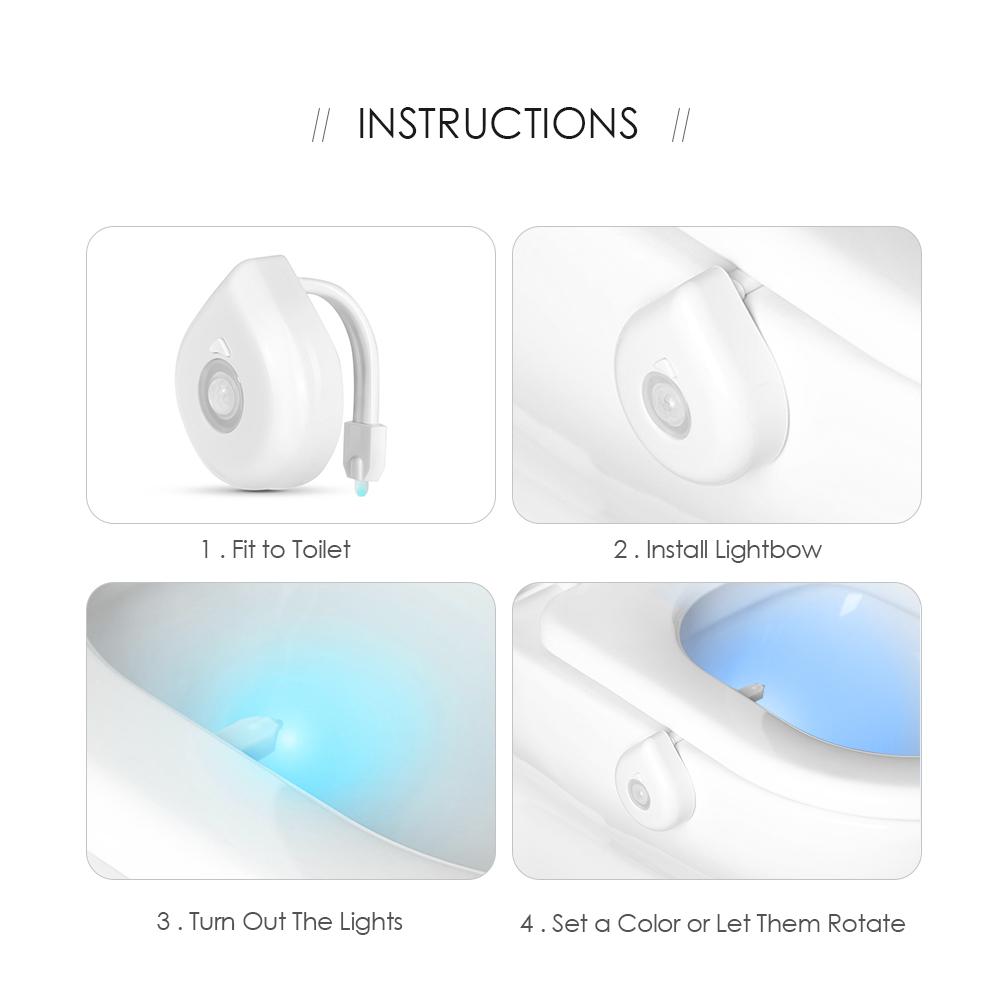 // INSTRUCTIONS //

1 . Fit to Toilet

2 . Install Lightbow

3 . Turn Out The Lights

4 . Set a Color or Let Them Rotate