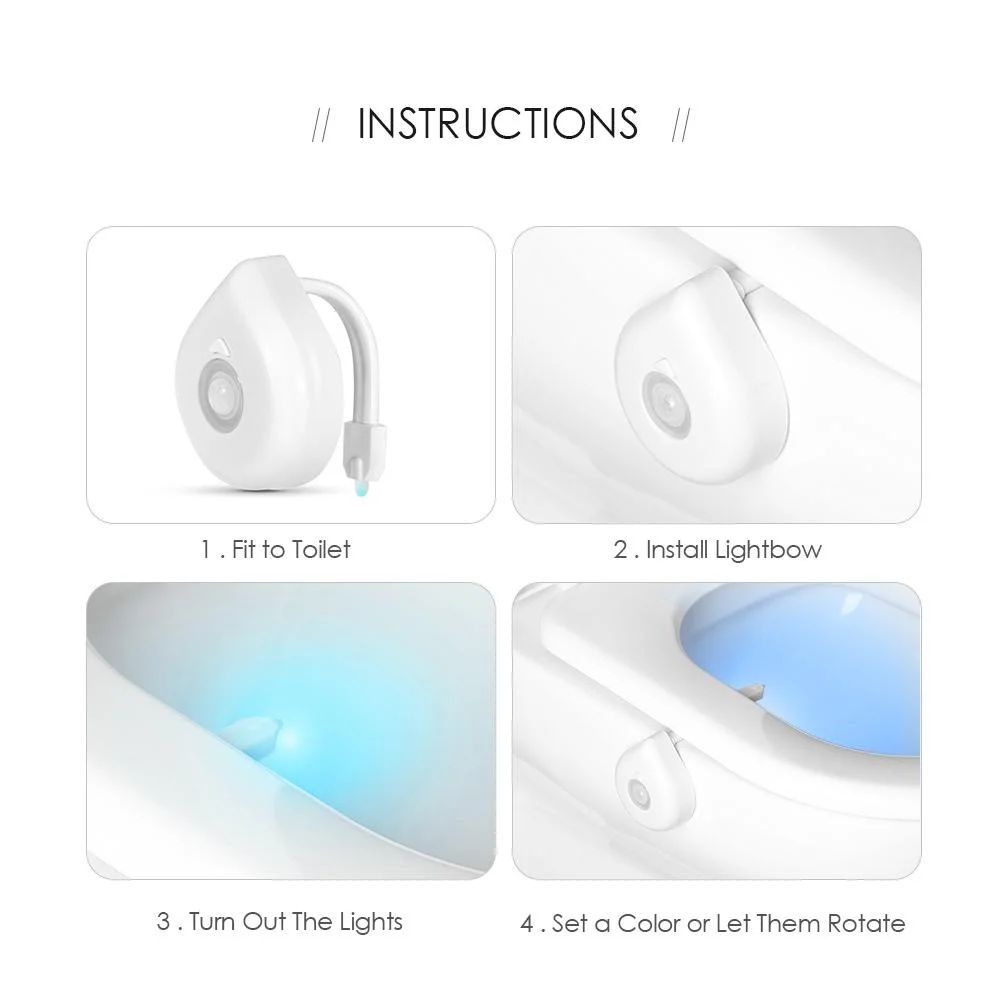 // INSTRUCTIONS //

1 . Fit to Toilet

2 . Install Lightbow

3 . Turn Out The Lights

4 . Set a Color or Let Them Rotate