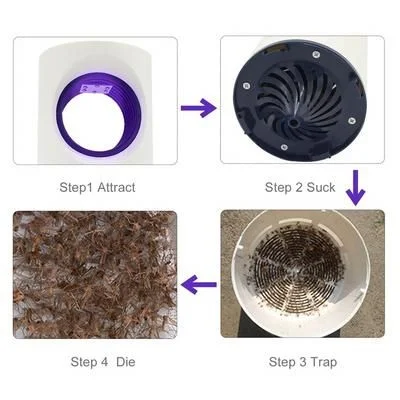 Step1 Attract

Step 2 Suck

Step 3 Trap

Step 4 Die