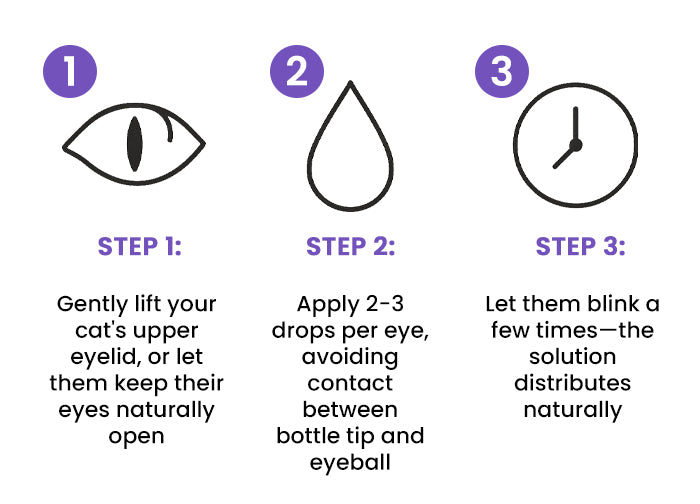 1

STEP 1:

Gently lift your cat's upper eyelid, or let them keep their eyes naturally open

2

STEP 2:

Apply 2-3 drops per eye, avoiding contact between bottle tip and eyeball

3

STEP 3:

Let them blink a few times—the solution distributes naturally