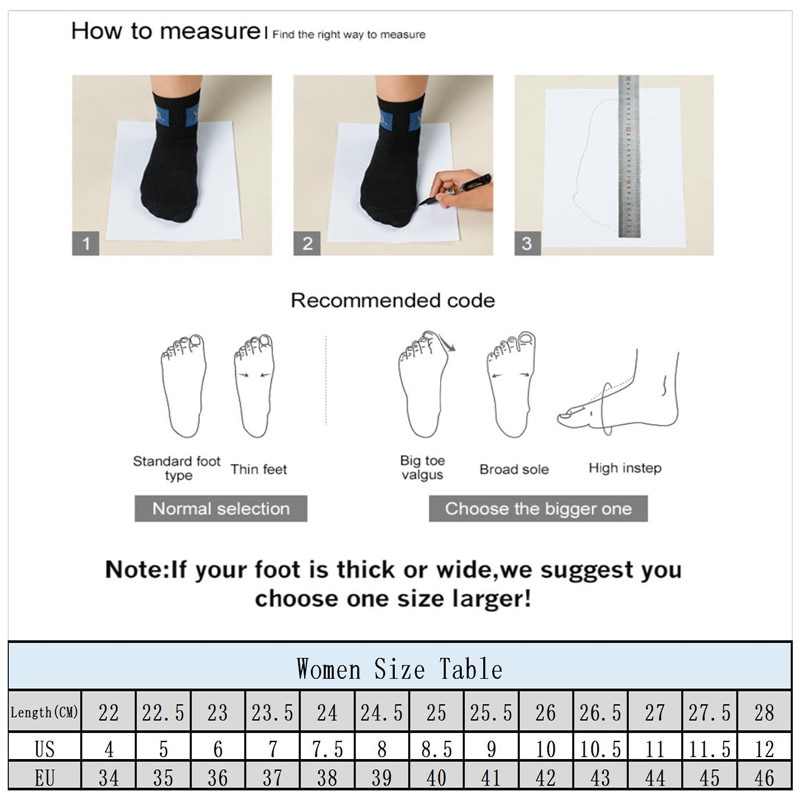 How to measure | Find the right way to measure

1

2

3

Recommended code

Standard foot type

Thin feet

Big toe valgus

Broad sole

High instep

Normal selection

Choose the bigger one

Note:If your foot is thick or wide,we suggest you choose one size larger!

Women Size Table

| Length(CM) | 22 | 22.5 | 23 | 23.5 | 24 | 24.5 | 25 | 25.5 | 26 | 26.5 | 27 | 27.5 | 28 |
|---|---|---|---|---|---|---|---|---|---|---|---|---|---|
| US | 4 | 5 | 6 | 7 | 7.5 | 8 | 8.5 | 9 | 10 | 10.5 | 11 | 11.5 | 12 |
| EU | 34 | 35 | 36 | 37 | 38 | 39 | 40 | 41 | 42 | 43 | 44 | 45 | 46 |