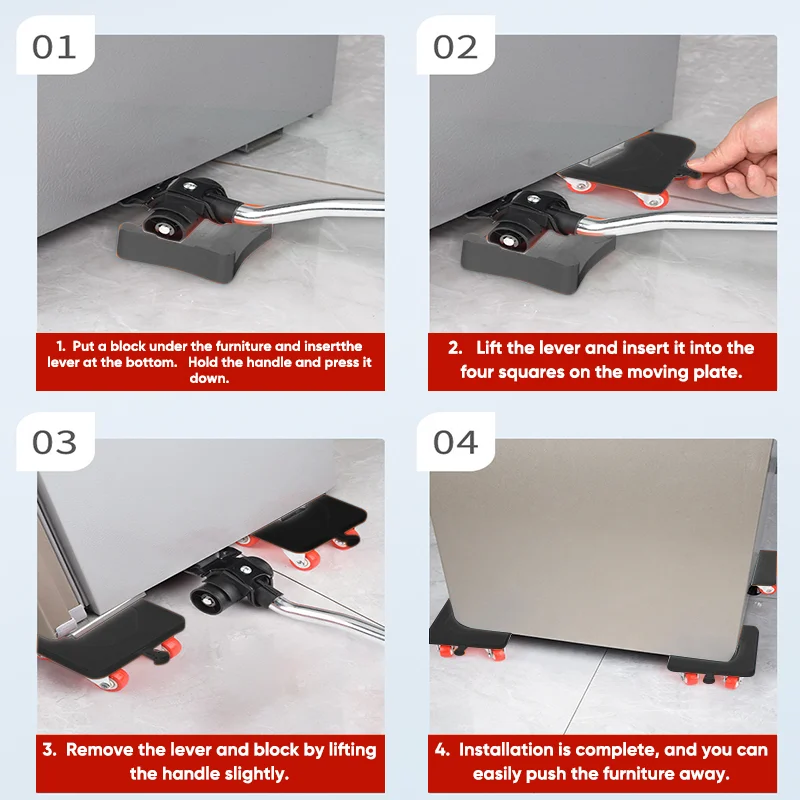 01

1. Put a block under the furniture and insertthe lever at the bottom. Hold the handle and press it down.

02

2. Lift the lever and insert it into the four squares on the moving plate.

03

3. Remove the lever and block by lifting the handle slightly.

04

4. Installation is complete, and you can easily push the furniture away.