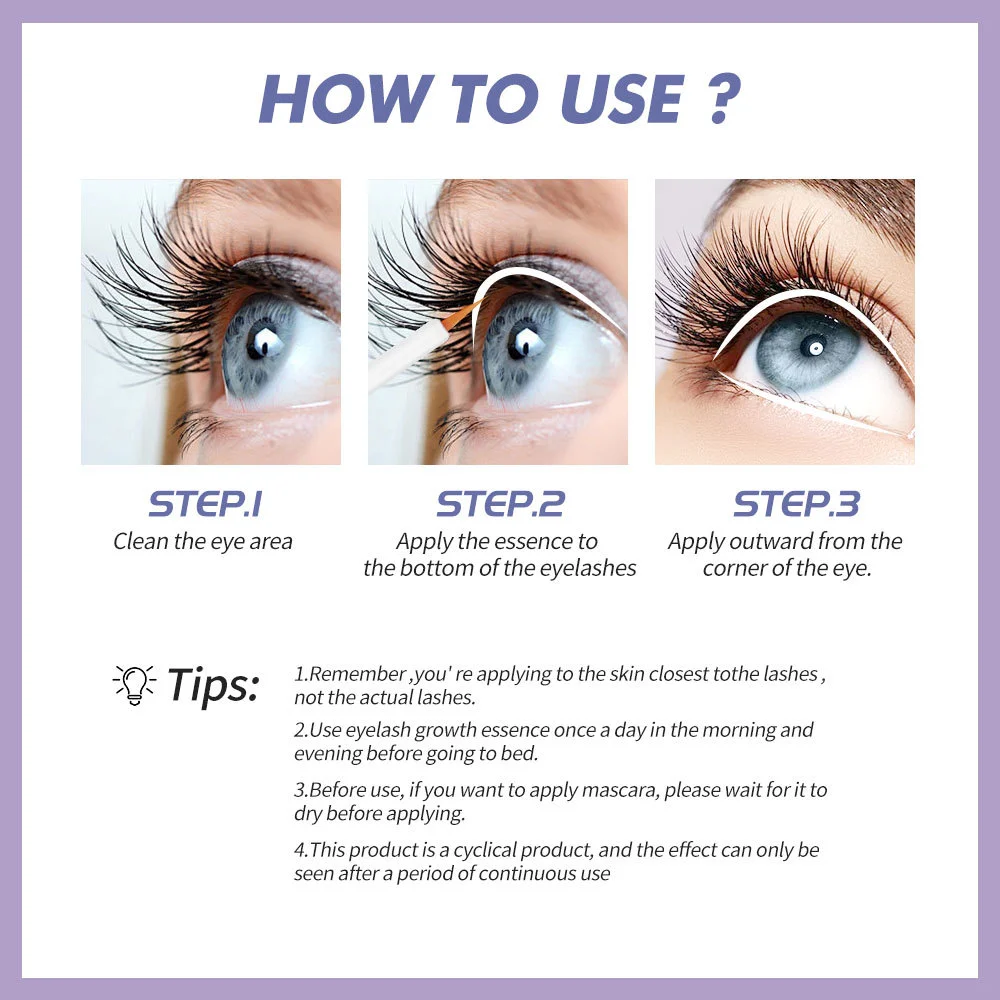 HOW TO USE ?

STEP.1
Clean the eye area

STEP.2
Apply the essence to the bottom of the eyelashes

STEP.3
Apply outward from the corner of the eye.

Tips:

1.Remember ,you' re applying to the skin closest tothe lashes , not the actual lashes.

2.Use eyelash growth essence once a day in the morning and evening before going to bed.

3.Before use, if you want to apply mascara, please wait for it to dry before applying.

4.This product is a cyclical product, and the effect can only be seen after a period of continuous use