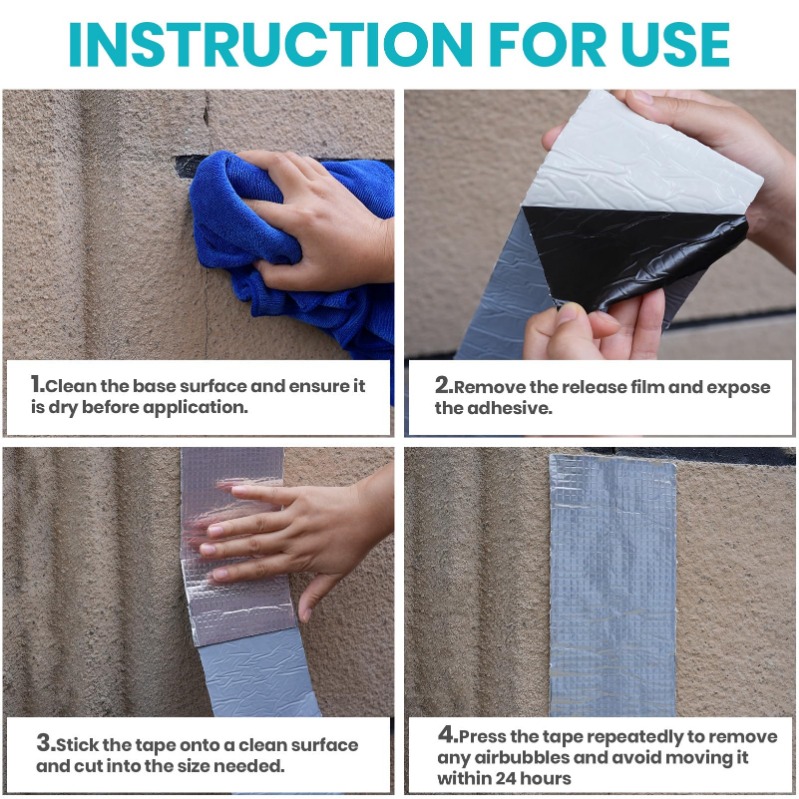 INSTRUCTION FOR USE

1.Clean the base surface and ensure it is dry before application.

2.Remove the release film and expose the adhesive.

3.Stick the tape onto a clean surface and cut into the size needed.

4.Press the tape repeatedly to remove any airbubbles and avoid moving it within 24 hours