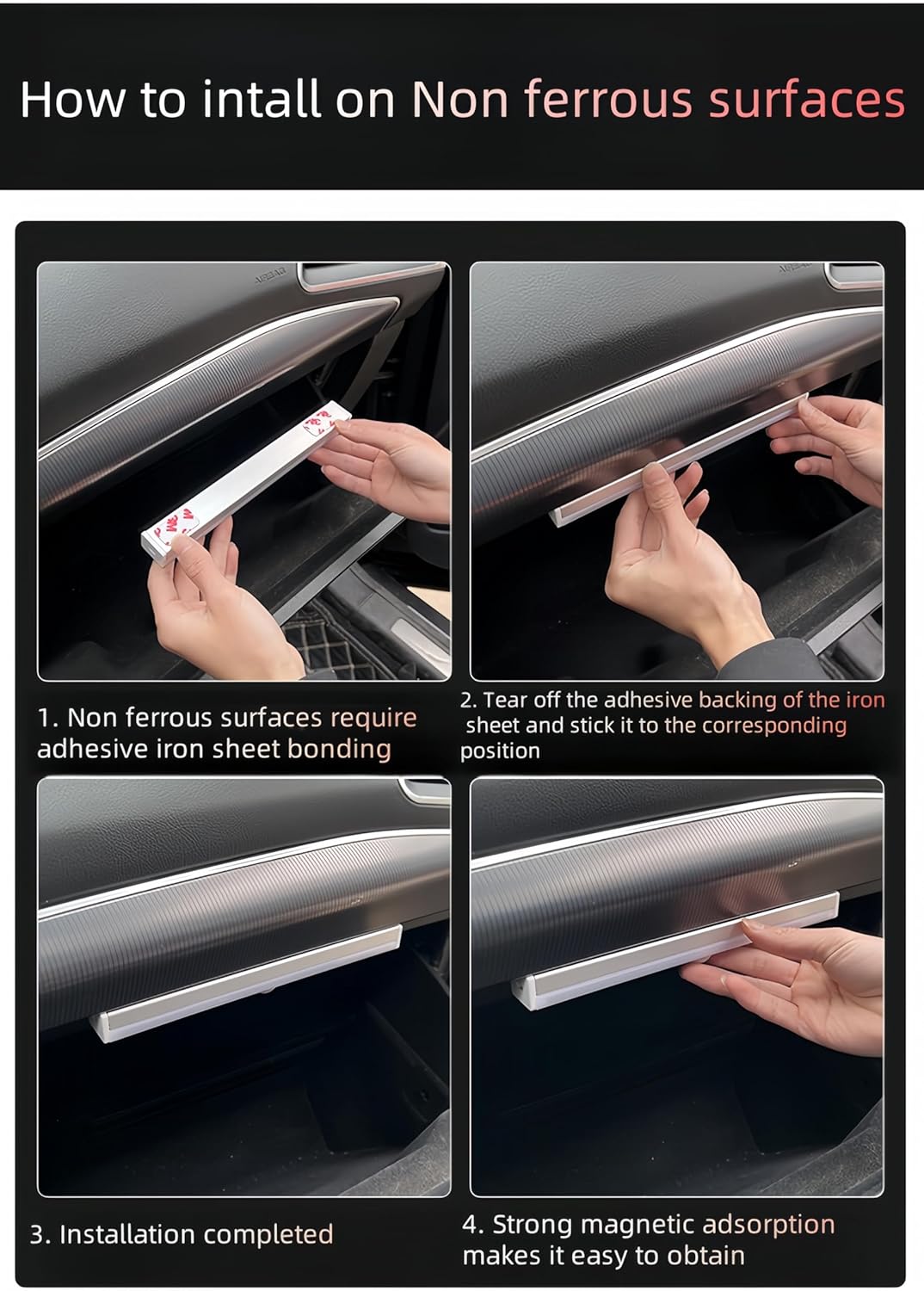 How to intall on Non ferrous surfaces

1. Non ferrous surfaces require adhesive iron sheet bonding

2. Tear off the adhesive backing of the iron sheet and stick it to the corresponding position

3. Installation completed

4. Strong magnetic adsorption makes it easy to obtain