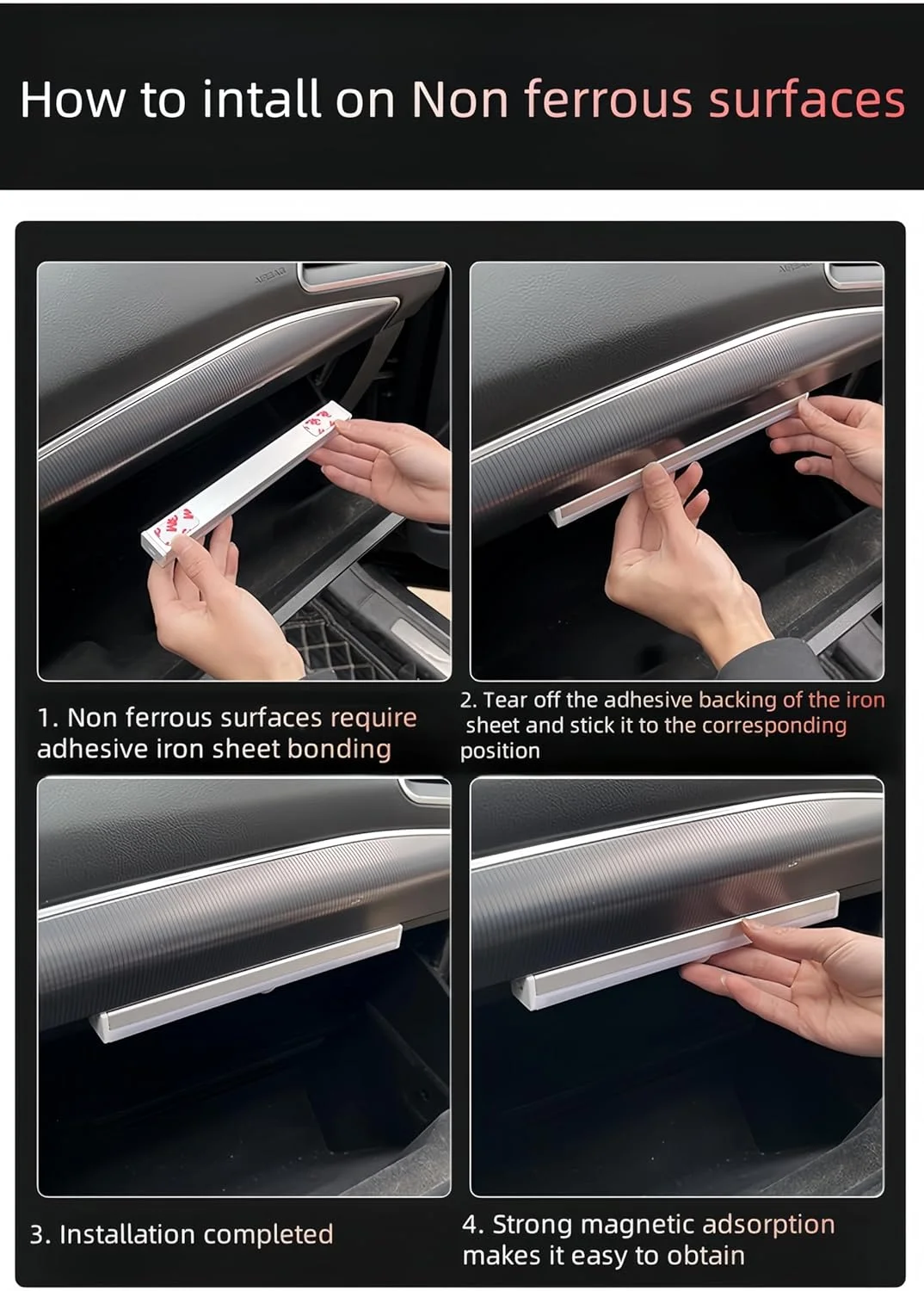 How to intall on Non ferrous surfaces

1. Non ferrous surfaces require adhesive iron sheet bonding

2. Tear off the adhesive backing of the iron sheet and stick it to the corresponding position

3. Installation completed

4. Strong magnetic adsorption makes it easy to obtain