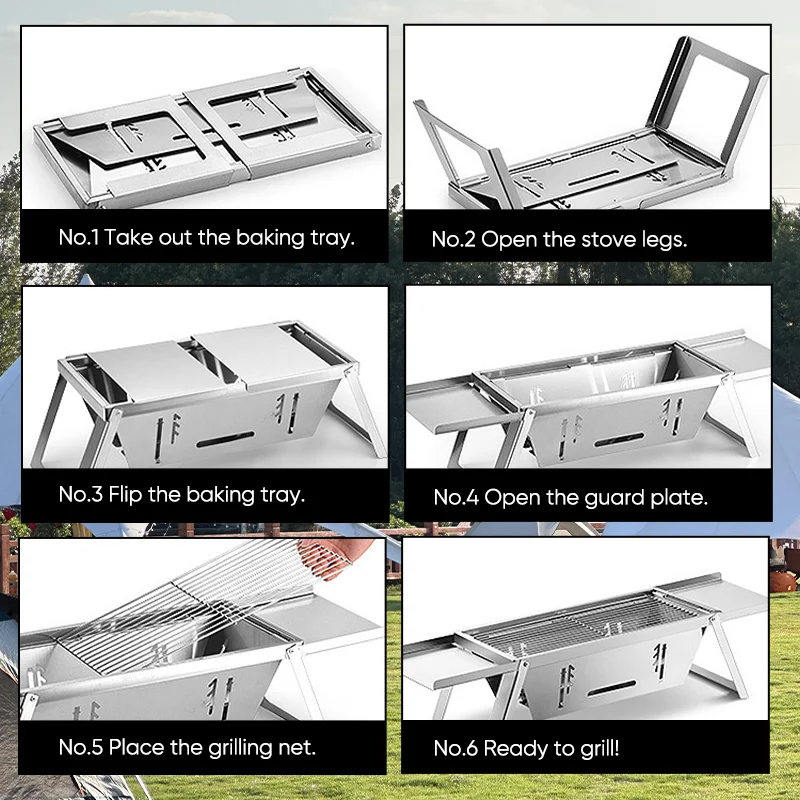 No.1 Take out the baking tray.

No.2 Open the stove legs.

No.3 Flip the baking tray.

No.4 Open the guard plate.

No.5 Place the grilling net.

No.6 Ready to grill!