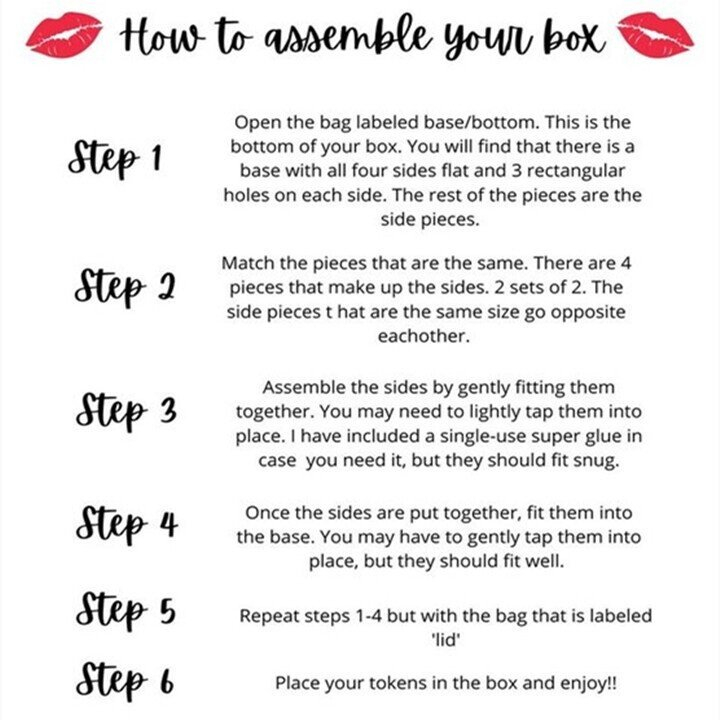 How to assemble your box

Step 1

Open the bag labeled base/bottom. This is the bottom of your box. You will find that there is a base with all four sides flat and 3 rectangular holes on each side. The rest of the pieces are the side pieces.

Step 2

Match the pieces that are the same. There are 4 pieces that make up the sides. 2 sets of 2. The side pieces t hat are the same size go opposite eachother.

Step 3

Assemble the sides by gently fitting them together. You may need to lightly tap them into place. I have included a single-use super glue in case you need it, but they should fit snug.

Step 4

Once the sides are put together, fit them into the base. You may have to gently tap them into place, but they should fit well.

Step 5

Repeat steps 1-4 but with the bag that is labeled 'lid'

Step 6

Place your tokens in the box and enjoy!!