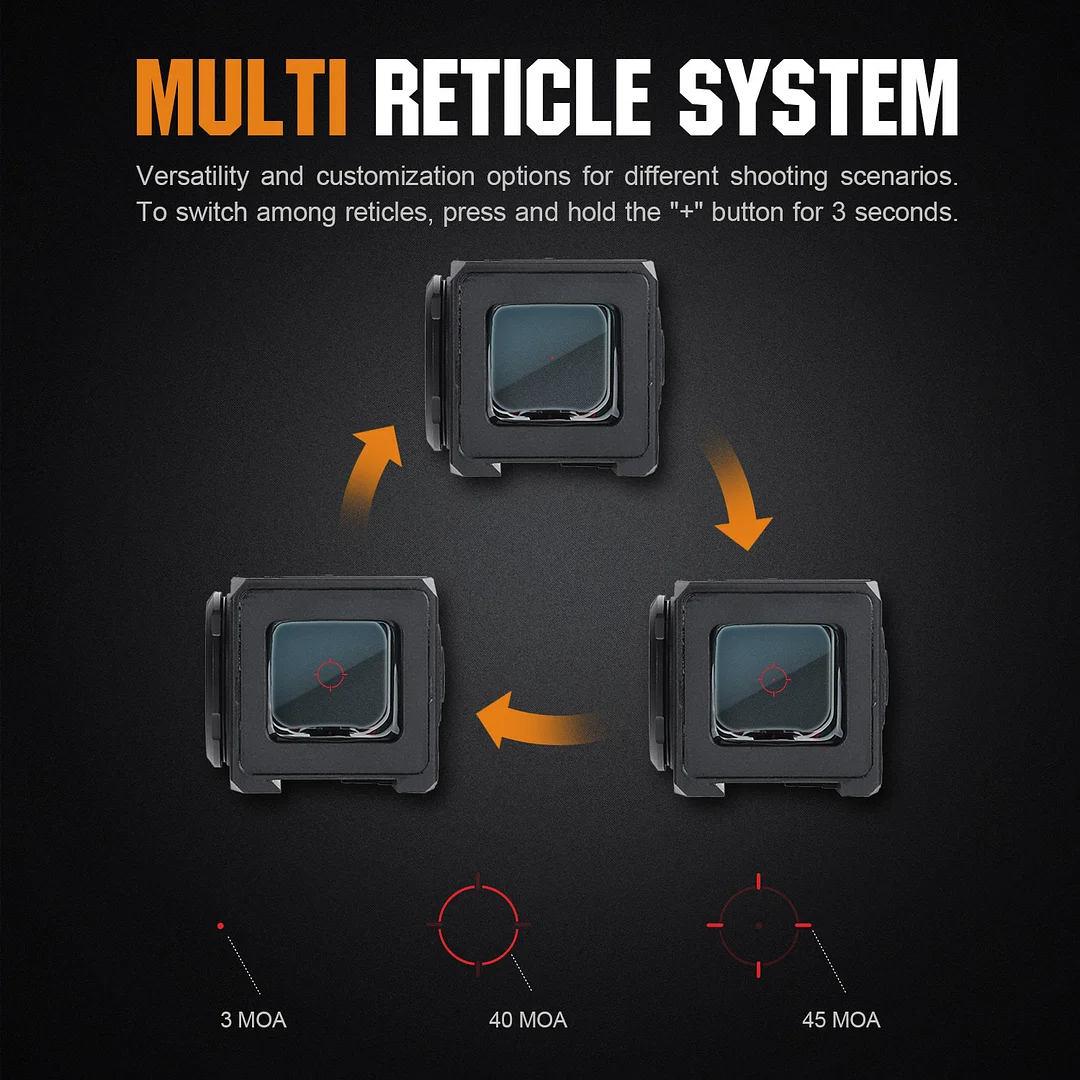 MULTI RETICLE SYSTEM

Versatility and customization options for different shooting scenarios. To switch among reticles, press and hold the "+" button for 3 seconds.

3 MOA

40 MOA

45 MOA