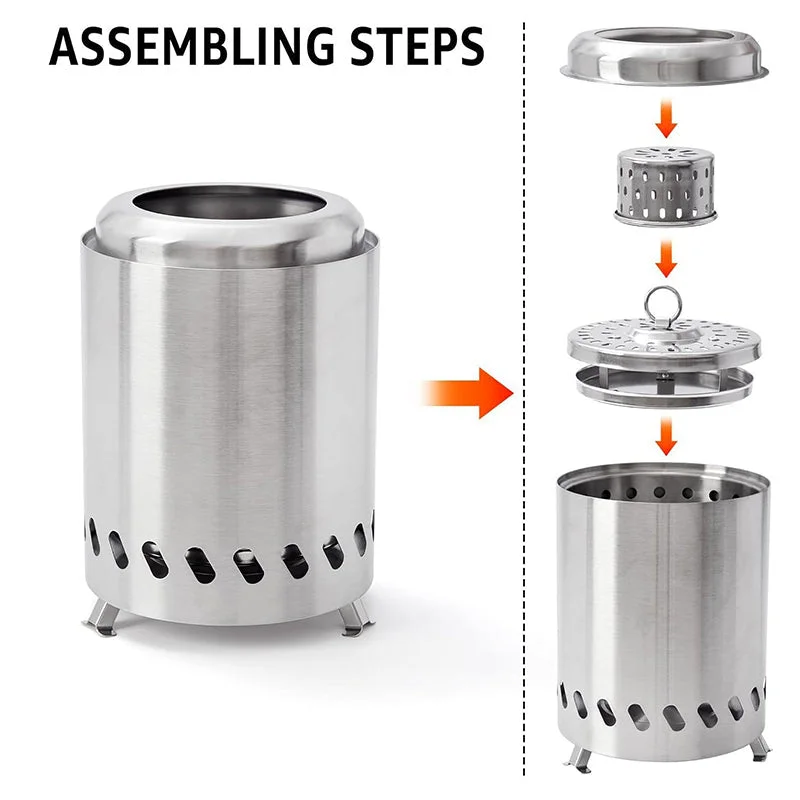 ASSEMBLING STEPS