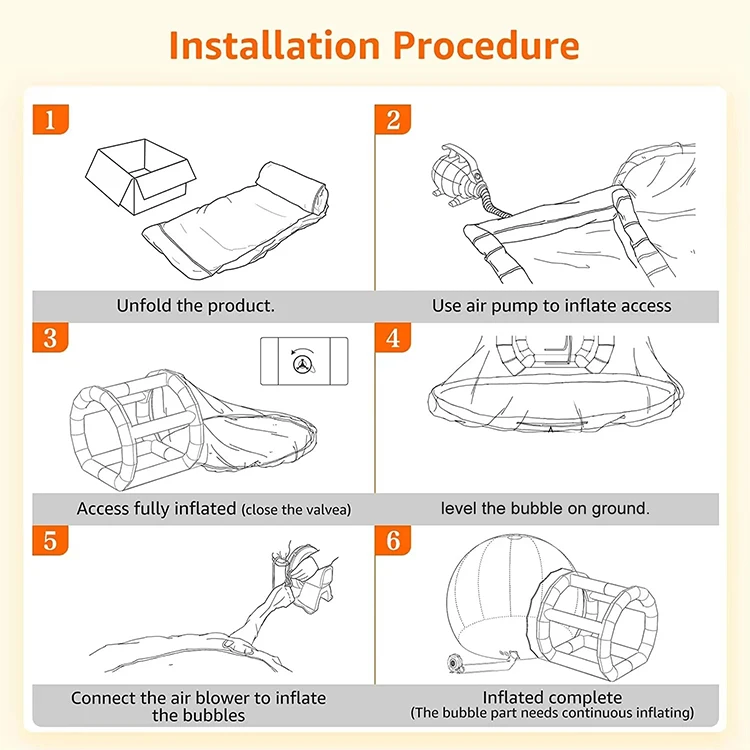 Installation Procedure

1

Unfold the product.

2

Use air pump to inflate access

3

Access fully inflated (close the valvea)

4

level the bubble on ground.

5

Connect the air blower to inflate the bubbles

6

Inflated complete
(The bubble part needs continuous inflating)