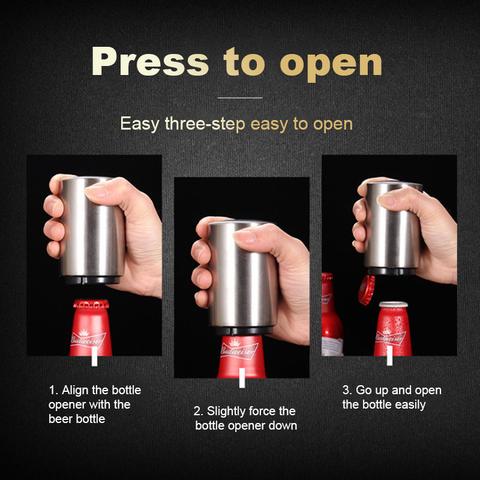 Press to open

Easy three-step easy to open

Budweiser

Budweiser

Budweiser

1. Align the bottle opener with the beer bottle

2. Slightly force the bottle opener down

3. Go up and open the bottle easily