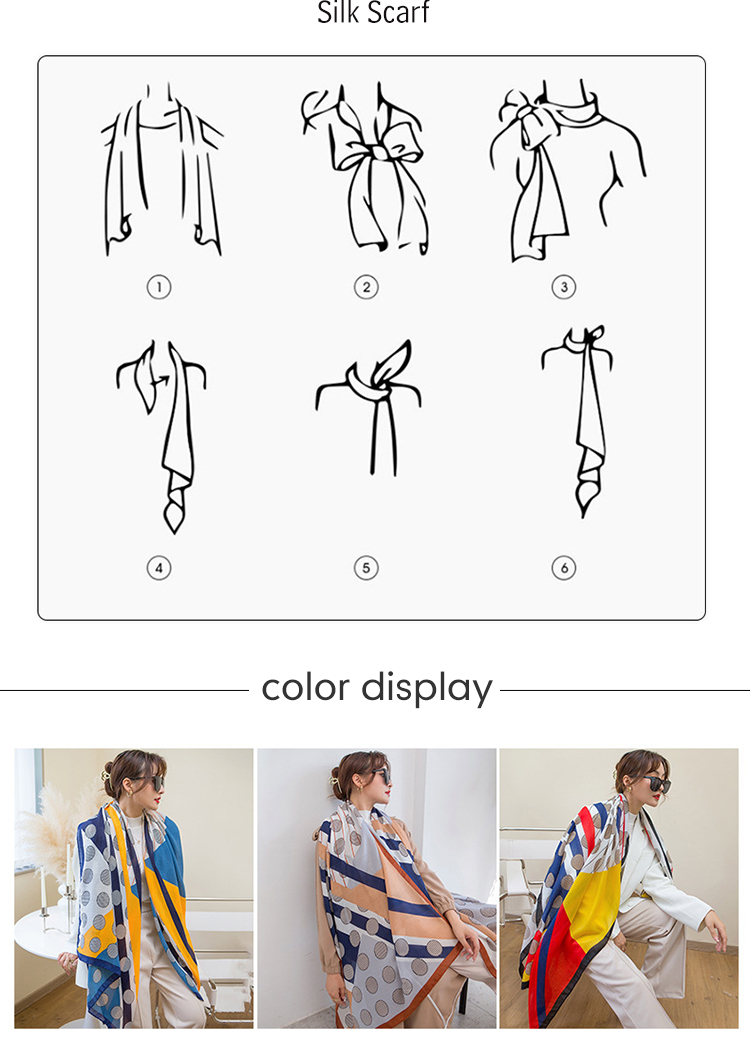 Silk Scarf

①
②
③
④
⑤
⑥

color display