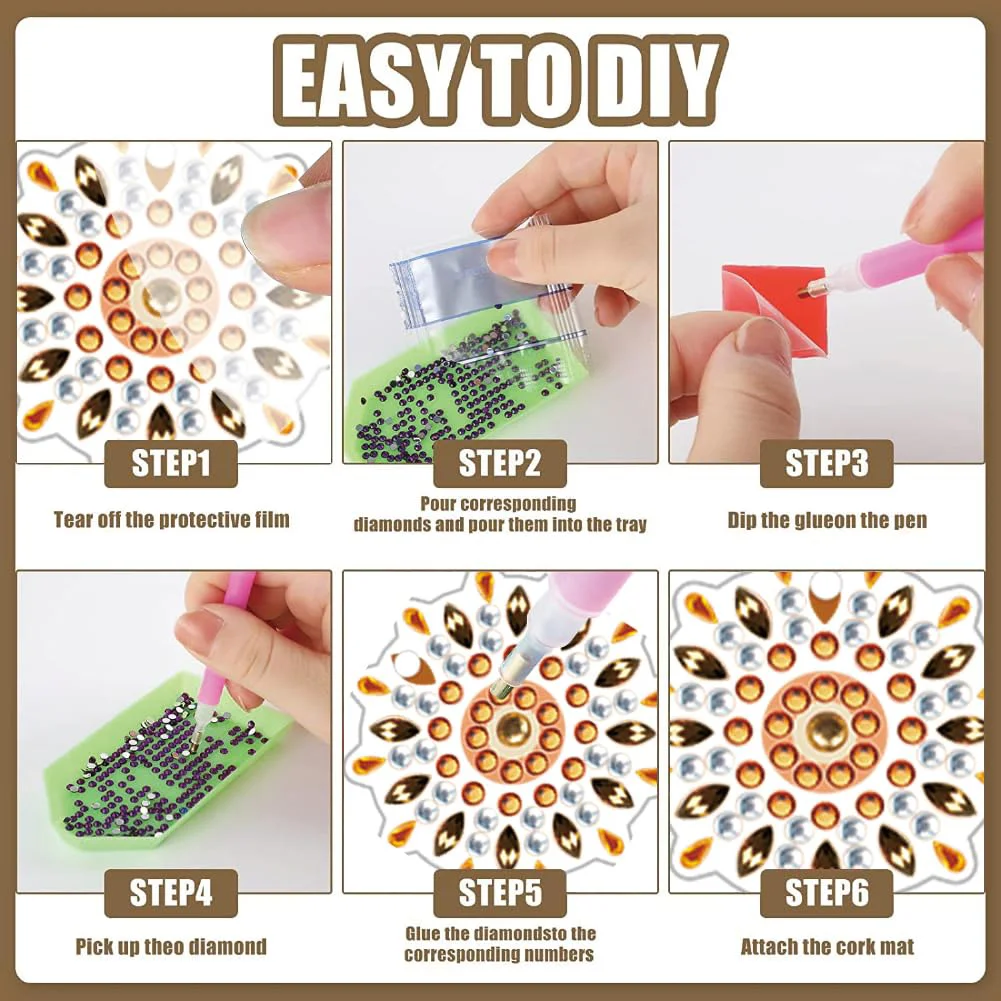 EASY TO DIY

STEP1

Tear off the protective film

STEP2

Pour corresponding diamonds and pour them into the tray

STEP3

Dip the glueon the pen

STEP4

Pick up theo diamond

STEP5

Glue the diamondsto the corresponding numbers

STEP6

Attach the cork mat