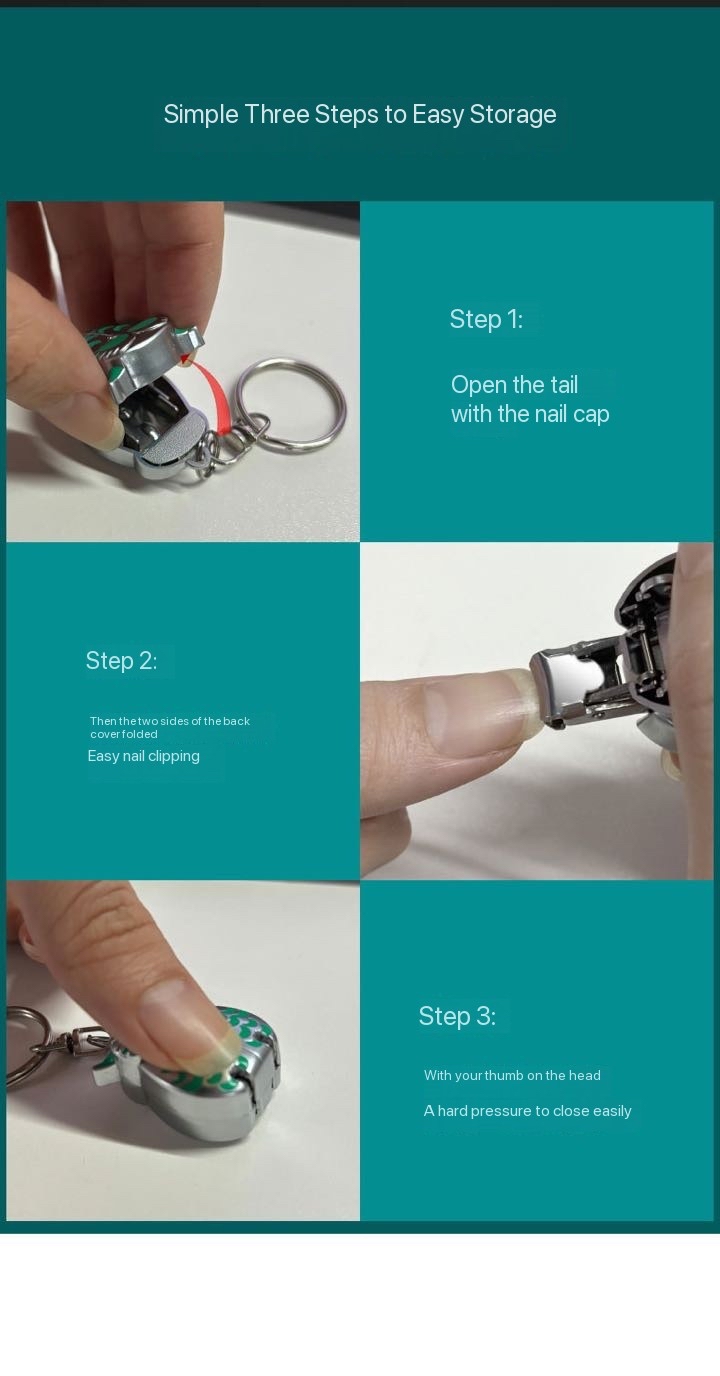 Simple Three Steps to Easy Storage

Step 1:

Open the tail with the nail cap

Step 2:

Then the two sides of the back cover folded

Easy nail clipping

Step 3:

With your thumb on the head

A hard pressure to close easily