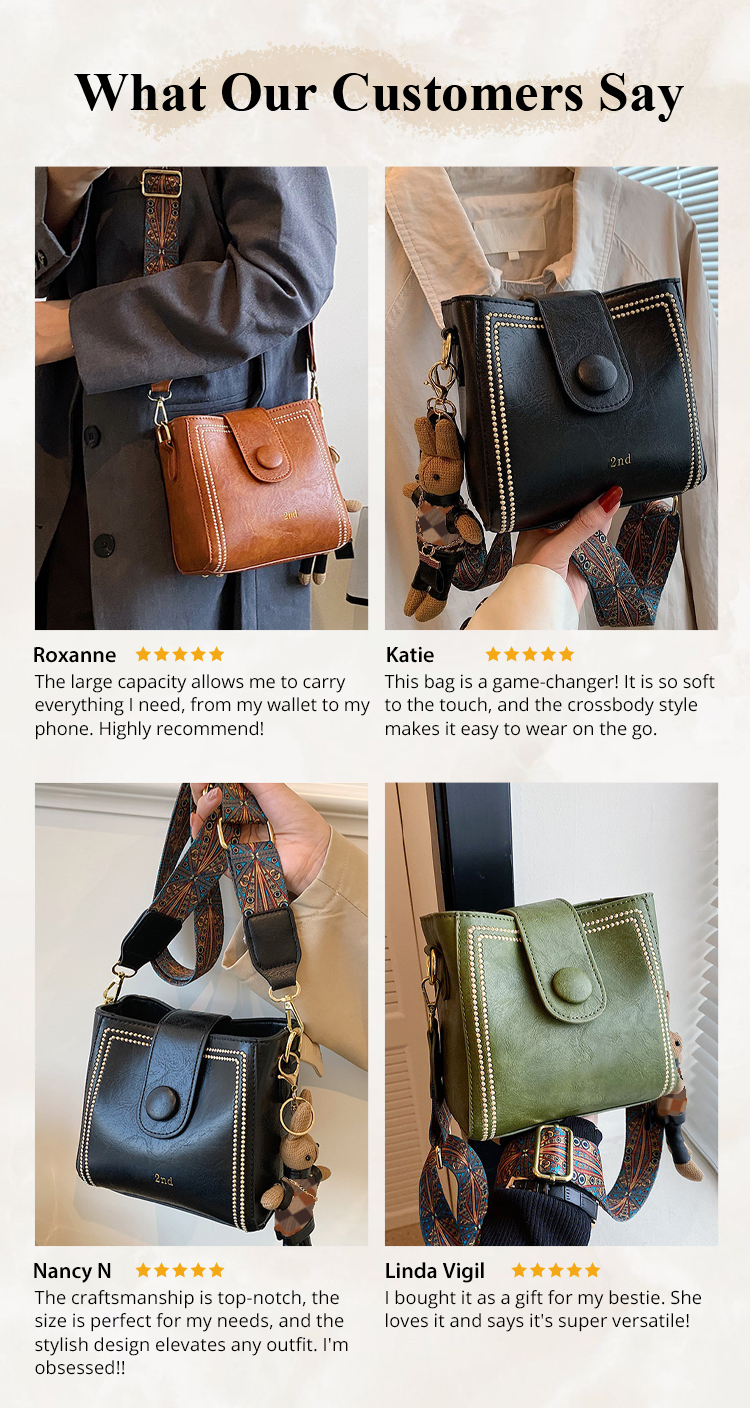 What Our Customers Say

2nd

Roxanne ★★★★★
The large capacity allows me to carry everything I need, from my wallet to my phone. Highly recommend!

2nd

Katie ★★★★★
This bag is a game-changer! It is so soft to the touch, and the crossbody style makes it easy to wear on the go.

2nd

Nancy N ★★★★★
The craftsmanship is top-notch, the size is perfect for my needs, and the stylish design elevates any outfit. I'm obsessed!!

Linda Vigil ★★★★★
I bought it as a gift for my bestie. She loves it and says it's super versatile!