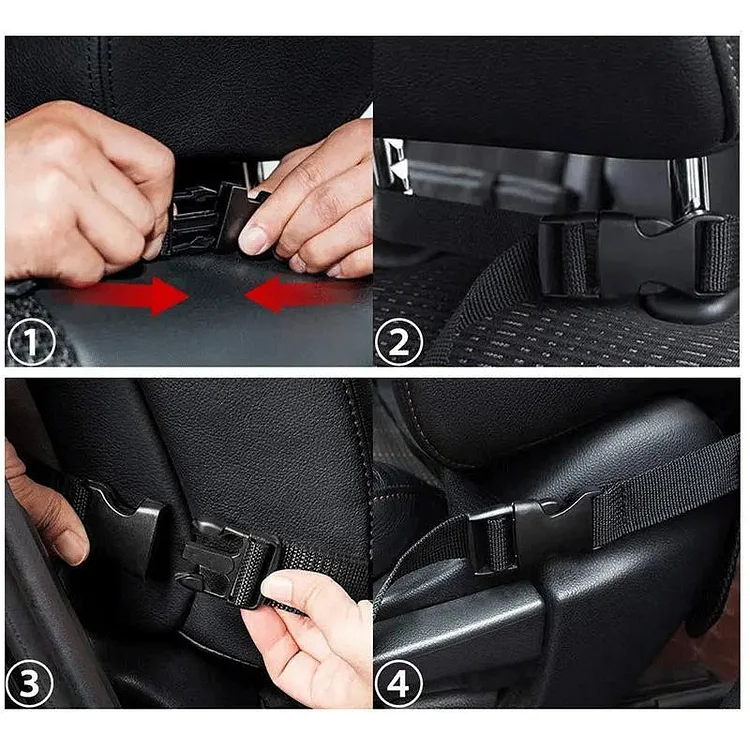 1

2

3

4