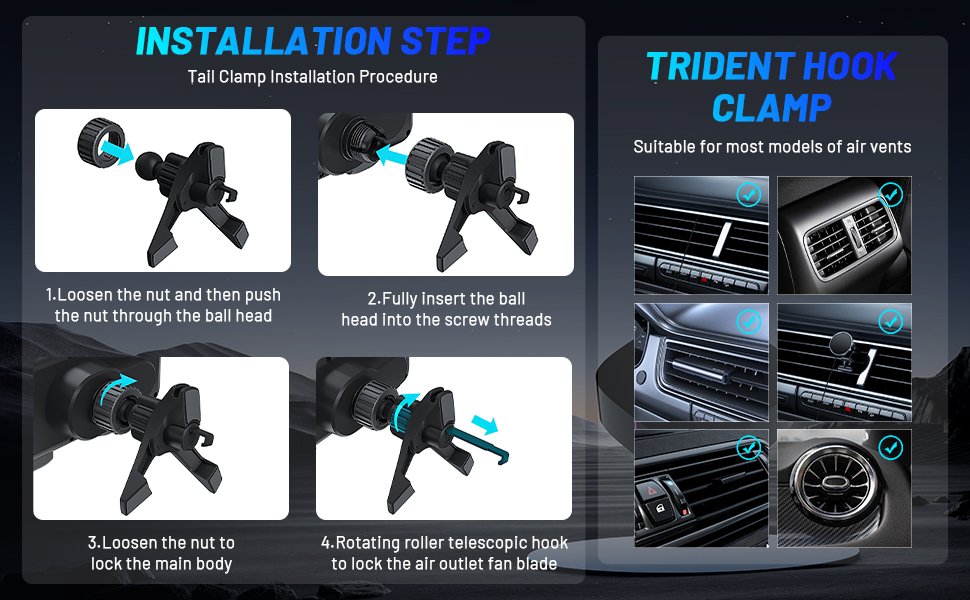 INSTALLATION STEP

Tail Clamp Installation Procedure

1.Loosen the nut and then push the nut through the ball head

2.Fully insert the ball head into the screw threads

3.Loosen the nut to lock the main body

4.Rotating roller telescopic hook to lock the air outlet fan blade

TRIDENT HOOK CLAMP

Suitable for most models of air vents