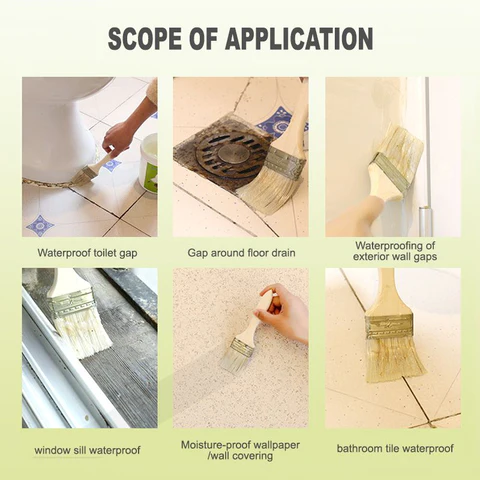 SCOPE OF APPLICATION

Waterproof toilet gap

Gap around floor drain

Waterproofing of exterior wall gaps

window sill waterproof

Moisture-proof wallpaper /wall covering

bathroom tile waterproof