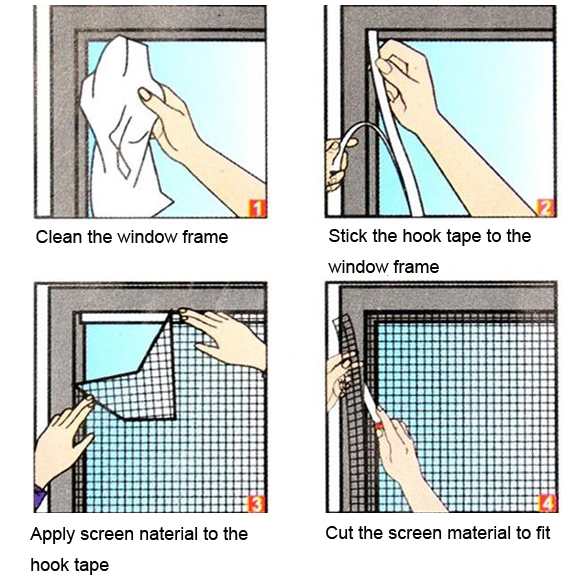 1

Clean the window frame

2

Stick the hook tape to the window frame

3

Apply screen naterial to the hook tape

4

Cut the screen material to fit