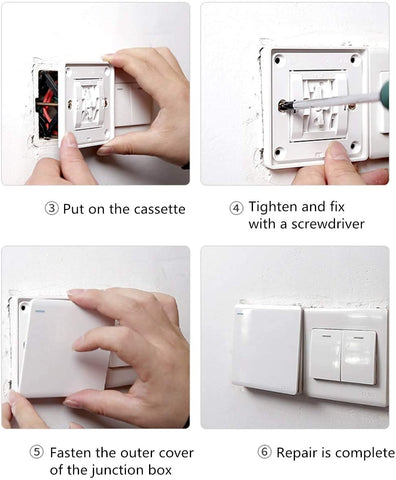 ③ Put on the cassette

④ Tighten and fix with a screwdriver

⑤ Fasten the outer cover of the junction box

⑥ Repair is complete