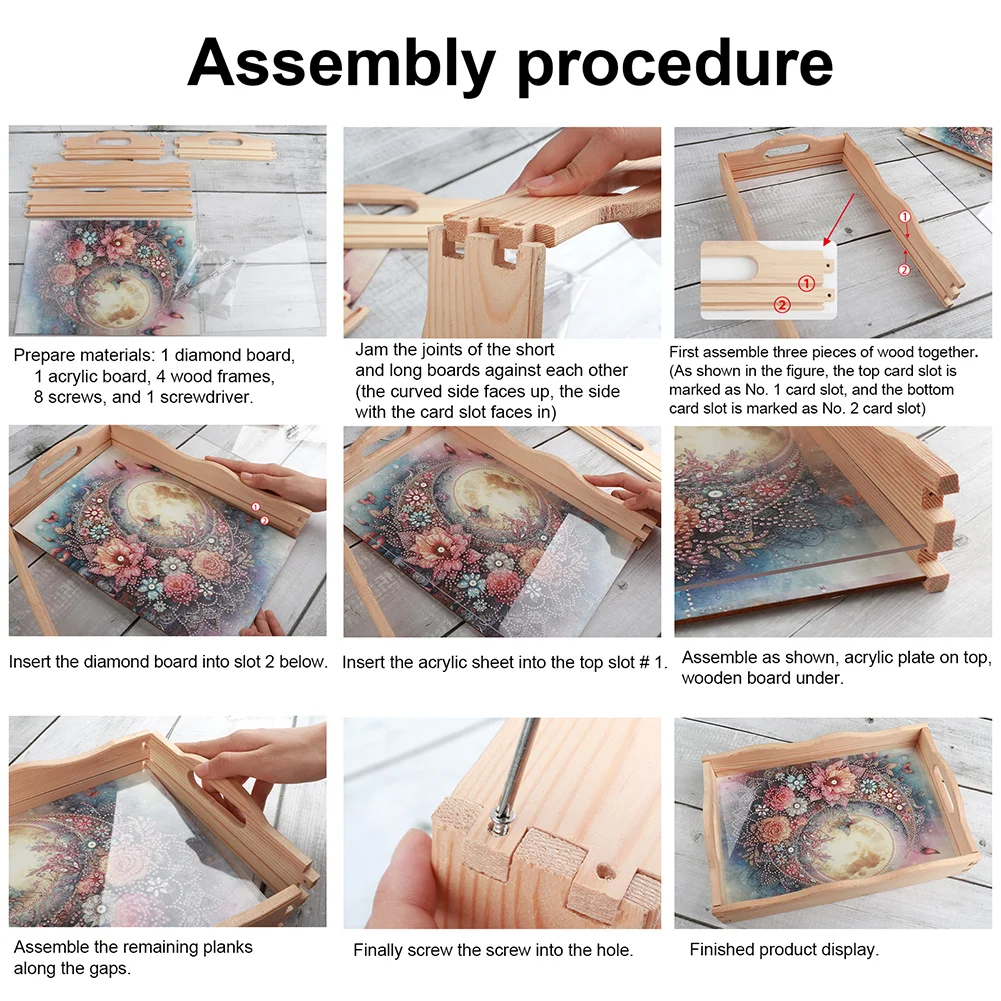 Assembly procedure

Prepare materials: 1 diamond board, 1 acrylic board, 4 wood frames, 8 screws, and 1 screwdriver.

Jam the joints of the short and long boards against each other (the curved side faces up, the side with the card slot faces in)

①
②
①
②

First assemble three pieces of wood together. (As shown in the figure, the top card slot is marked as No. 1 card slot, and the bottom card slot is marked as No. 2 card slot)

①
②

Insert the diamond board into slot 2 below.

Insert the acrylic sheet into the top slot # 1.

Assemble as shown, acrylic plate on top, wooden board under.

Assemble the remaining planks along the gaps.

Finally screw the screw into the hole.

Finished product display.