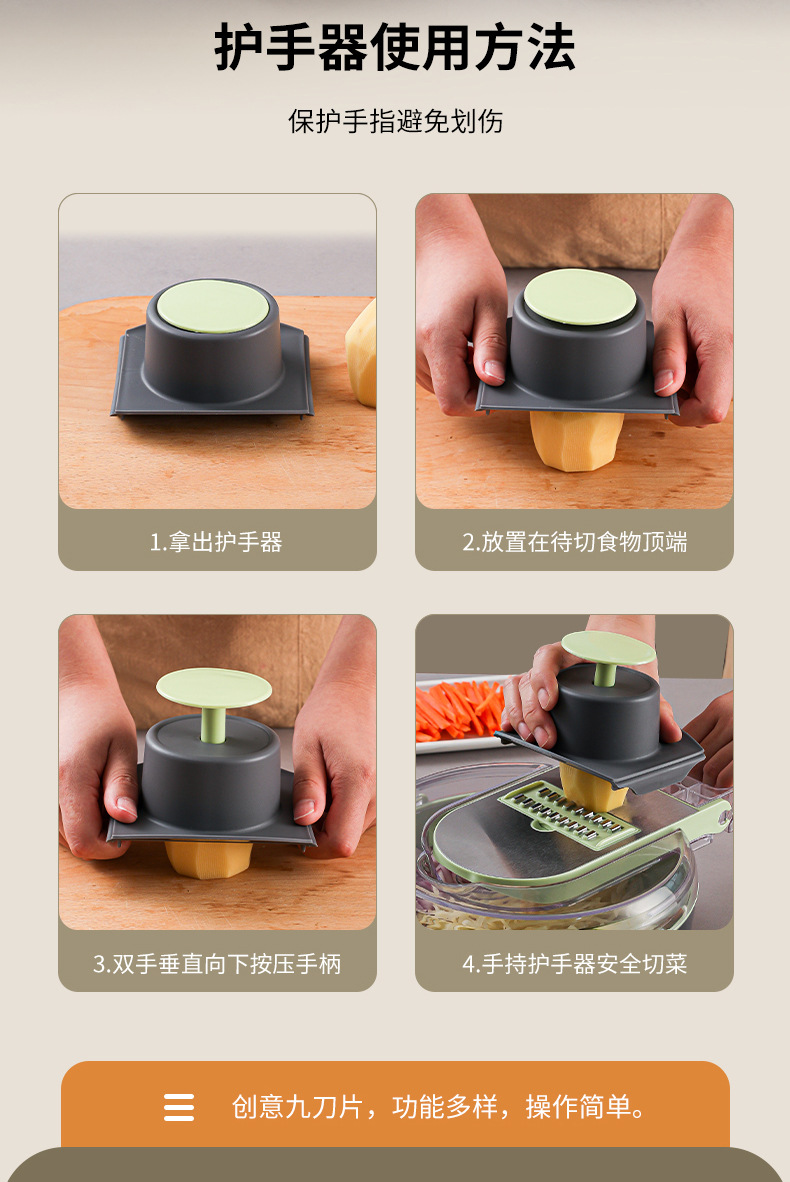 护手器使用方法

保护手指避免划伤

1.拿出护手器

2.放置在待切食物顶端

3.双手垂直向下按压手柄

4.手持护手器安全切菜

创意九刀片，功能多样，操作简单。