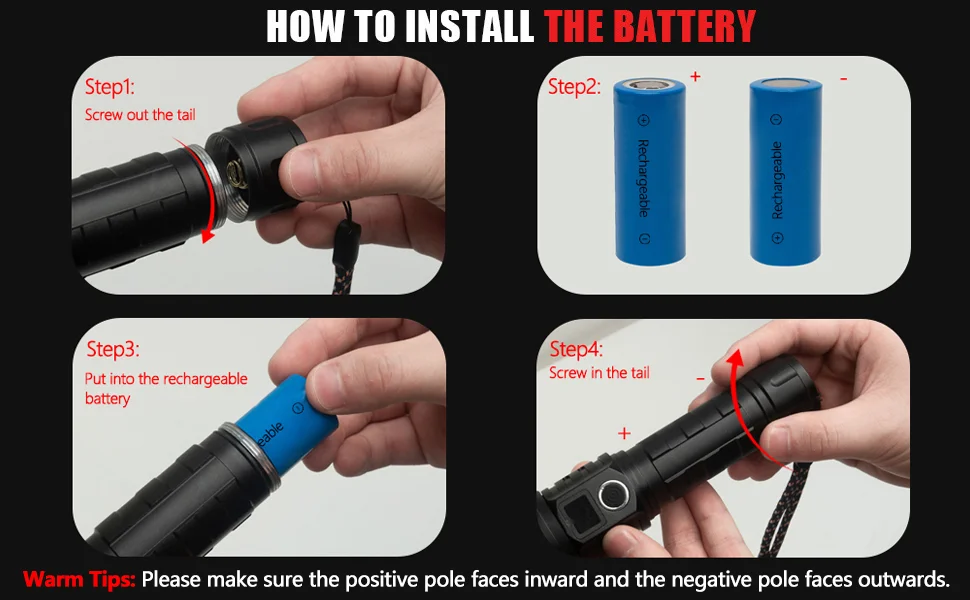 HOW TO INSTALL THE BATTERY

Step1:
Screw out the tail

Step2:
+
Rechargeable
-
Rechargeable

Step3:
Put into the rechargeable battery
eable

Step4:
Screw in the tail
-
+

Warm Tips: Please make sure the positive pole faces inward and the negative pole faces outwards.