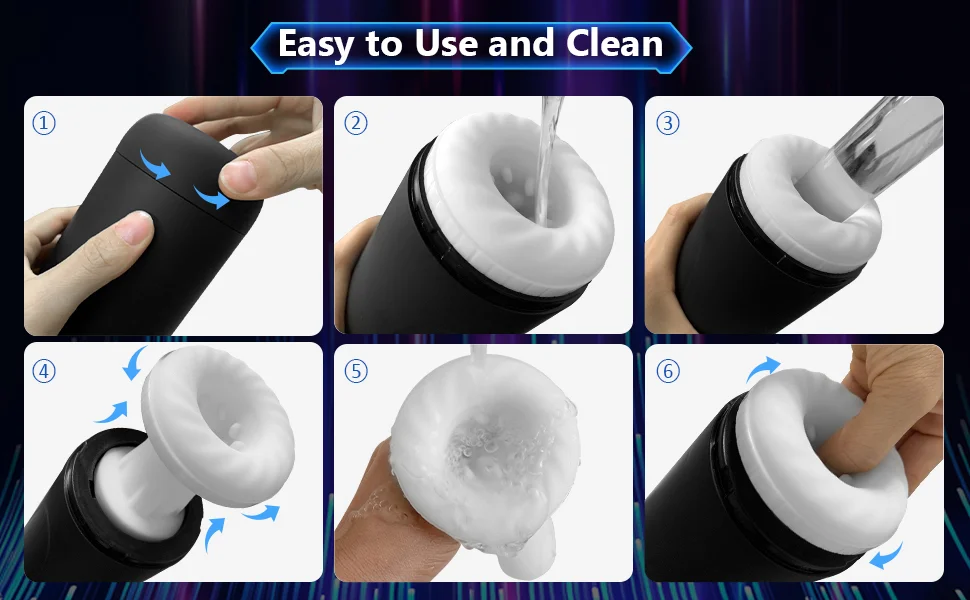 Easy to Use and Clean

①

②

③

④

⑤

⑥