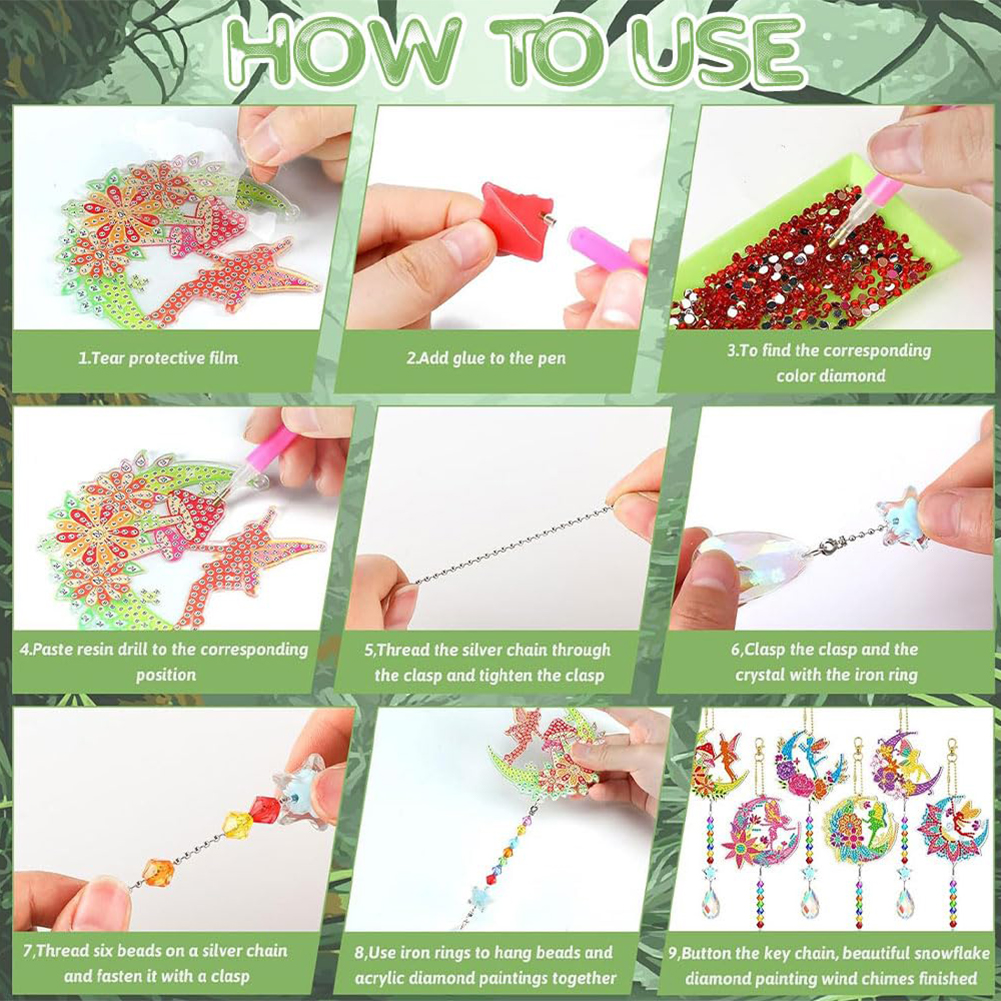 HOW TO USE

1.Tear protective film

2.Add glue to the pen

3.To find the corresponding color diamond

4.Paste resin drill to the corresponding position

5,Thread the silver chain through the clasp and tighten the clasp

6,Clasp the clasp and the crystal with the iron ring

7,Thread six beads on a silver chain and fasten it with a clasp

8,Use iron rings to hang beads and acrylic diamond paintings together

9,Button the key chain, beautiful snowflake diamond painting wind chimes finished