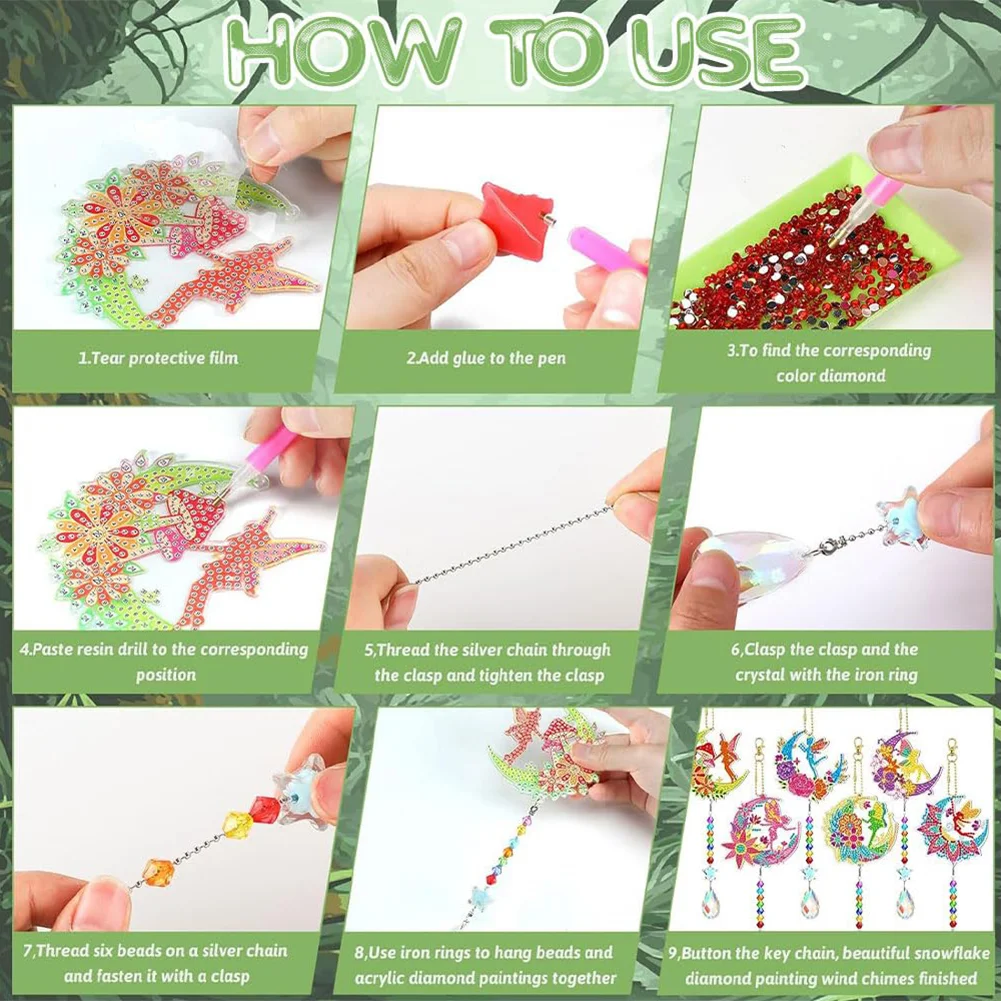 HOW TO USE

1.Tear protective film

2.Add glue to the pen

3.To find the corresponding color diamond

4.Paste resin drill to the corresponding position

5,Thread the silver chain through the clasp and tighten the clasp

6,Clasp the clasp and the crystal with the iron ring

7,Thread six beads on a silver chain and fasten it with a clasp

8,Use iron rings to hang beads and acrylic diamond paintings together

9,Button the key chain, beautiful snowflake diamond painting wind chimes finished