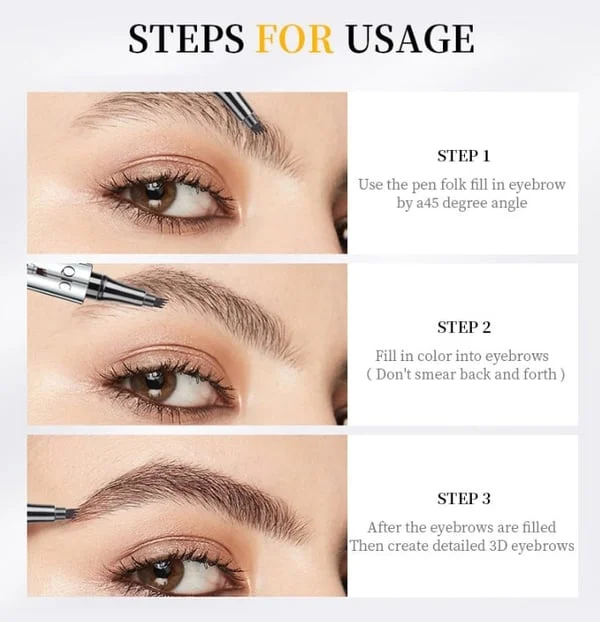 STEPS FOR USAGE

STEP 1
Use the pen folk fill in eyebrow by a45 degree angle

STEP 2
Fill in color into eyebrows ( Don't smear back and forth )

STEP 3
After the eyebrows are filled Then create detailed 3D eyebrows