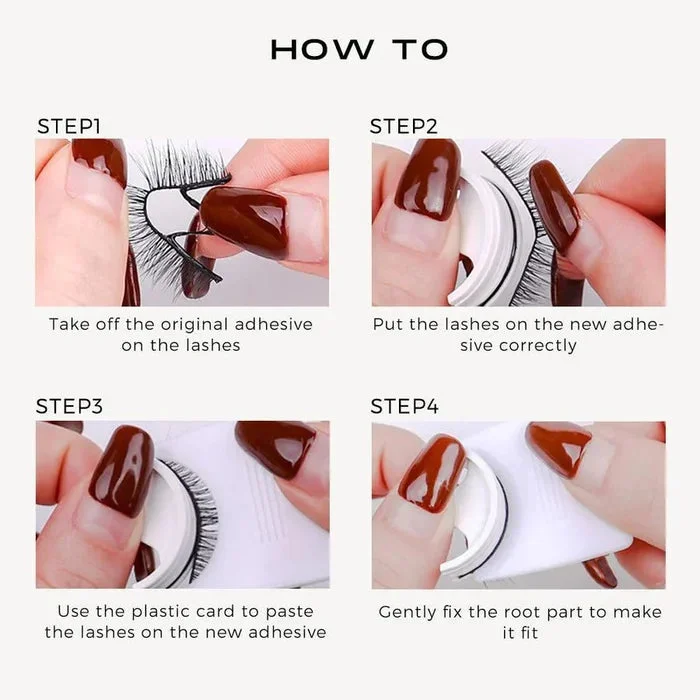 HOW TO

STEP1

Take off the original adhesive on the lashes

STEP2

Put the lashes on the new adhesive correctly

STEP3

Use the plastic card to paste the lashes on the new adhesive

STEP4

Gently fix the root part to make it fit