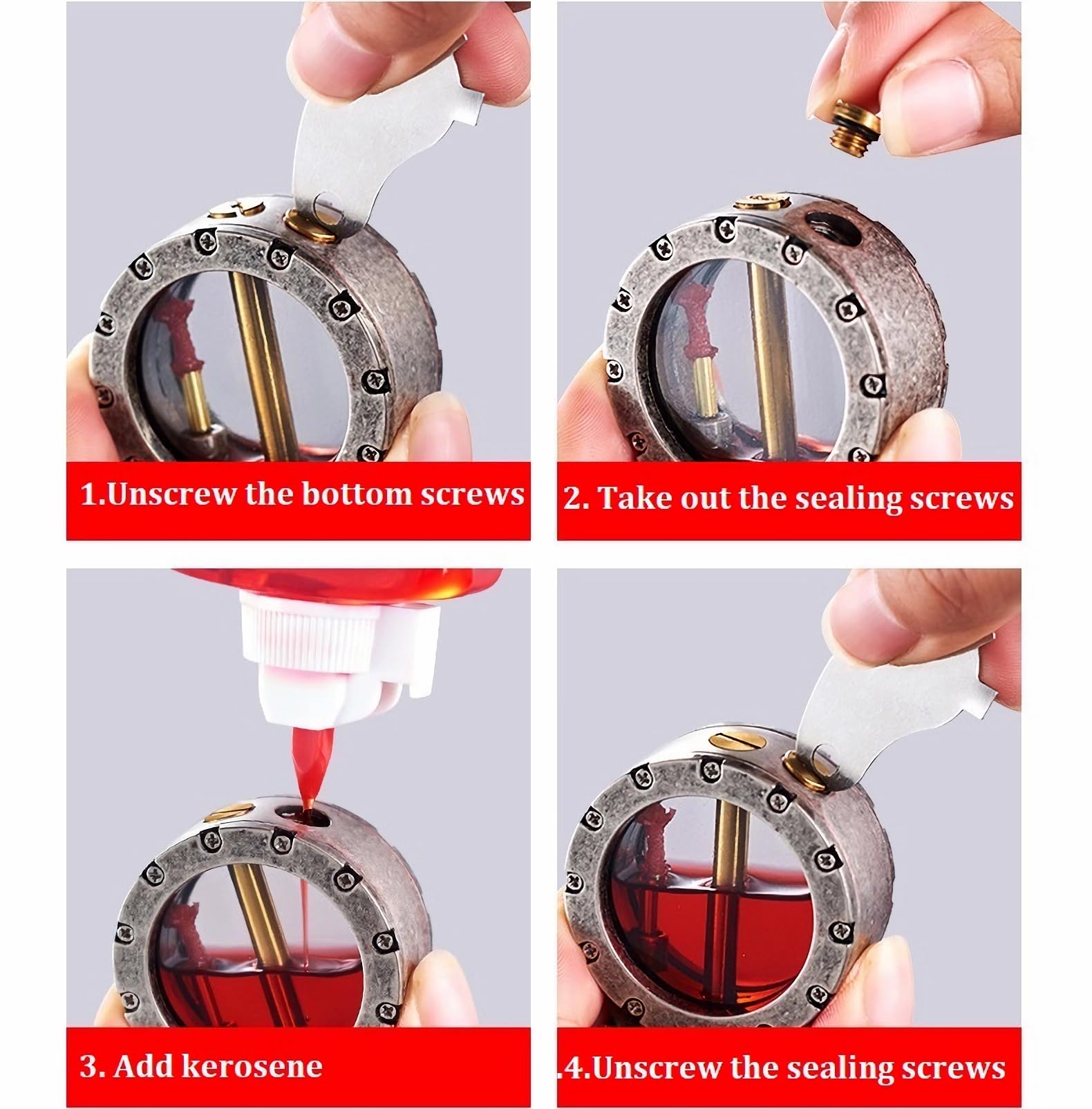 1.Unscrew the bottom screws

2. Take out the sealing screws

3. Add kerosene

.4.Unscrew the sealing screws