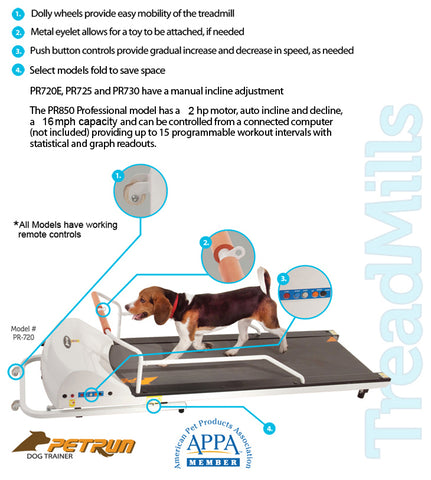 1. Dolly wheels provide easy mobility of the treadmill

2. Metal eyelet allows for a toy to be attached, if needed

3. Push button controls provide gradual increase and decrease in speed, as needed

4. Select models fold to save space

PR720E, PR725 and PR730 have a manual incline adjustment

The PR850 Professional model has a 2 hp motor, auto incline and decline, a 16 mph capacity and can be controlled from a connected computer (not included) providing up to 15 programmable workout intervals with statistical and graph readouts.

TreadMills

1.

*All Models have working remote controls

2.

3.

Model # PR-720

4.

PETRUN DOG TRAINER

American Pet Products Association APPA MEMBER